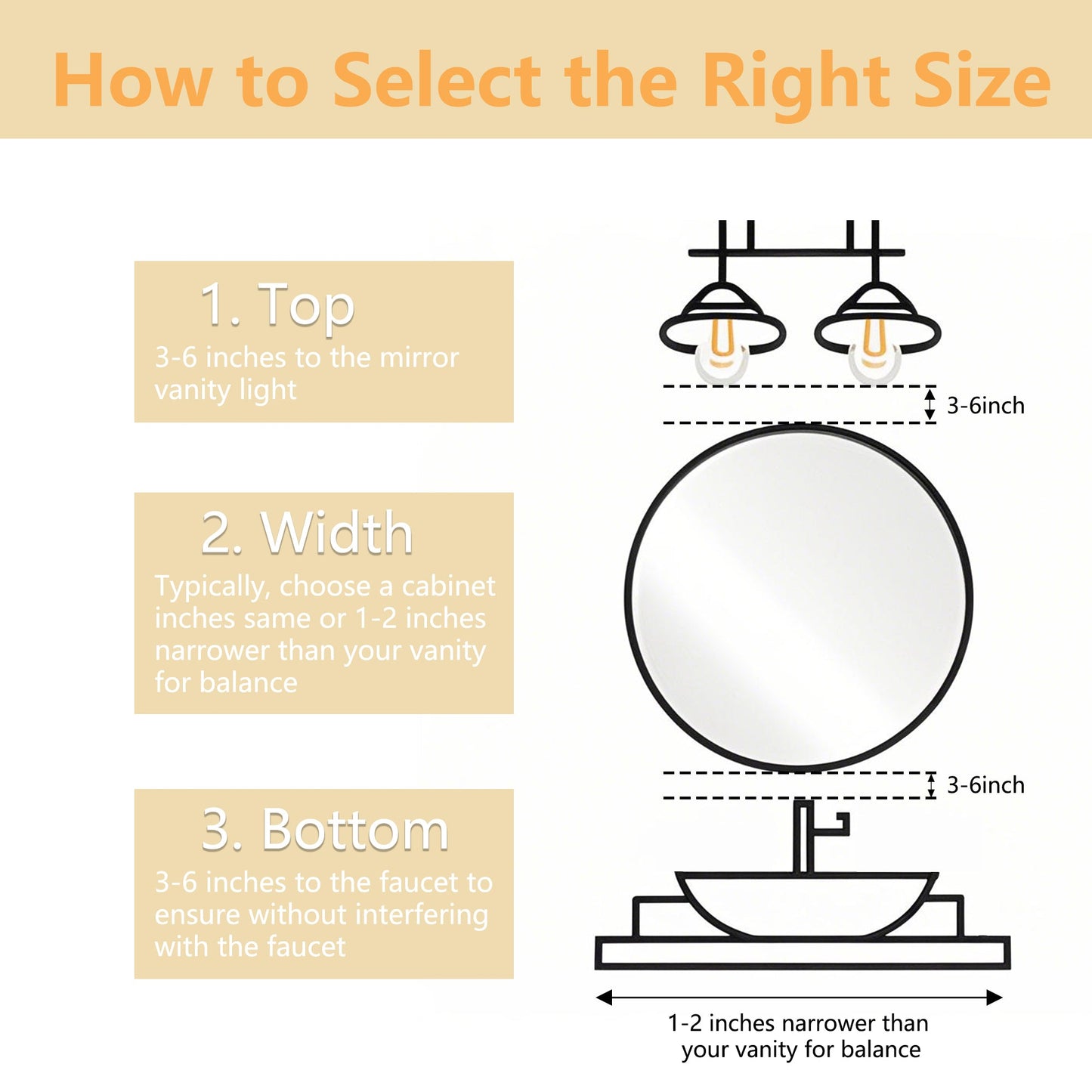 How to Select the Right Size

1. Top
3-6 inches to the mirror vanity light

2. Width
Typically, choose a cabinet inches same or 1-2 inches narrower than your vanity for balance

3. Bottom
3-6 inches to the faucet to ensure without interfering with the faucet

3-6inch

3-6inch

1-2 inches narrower than your vanity for balance