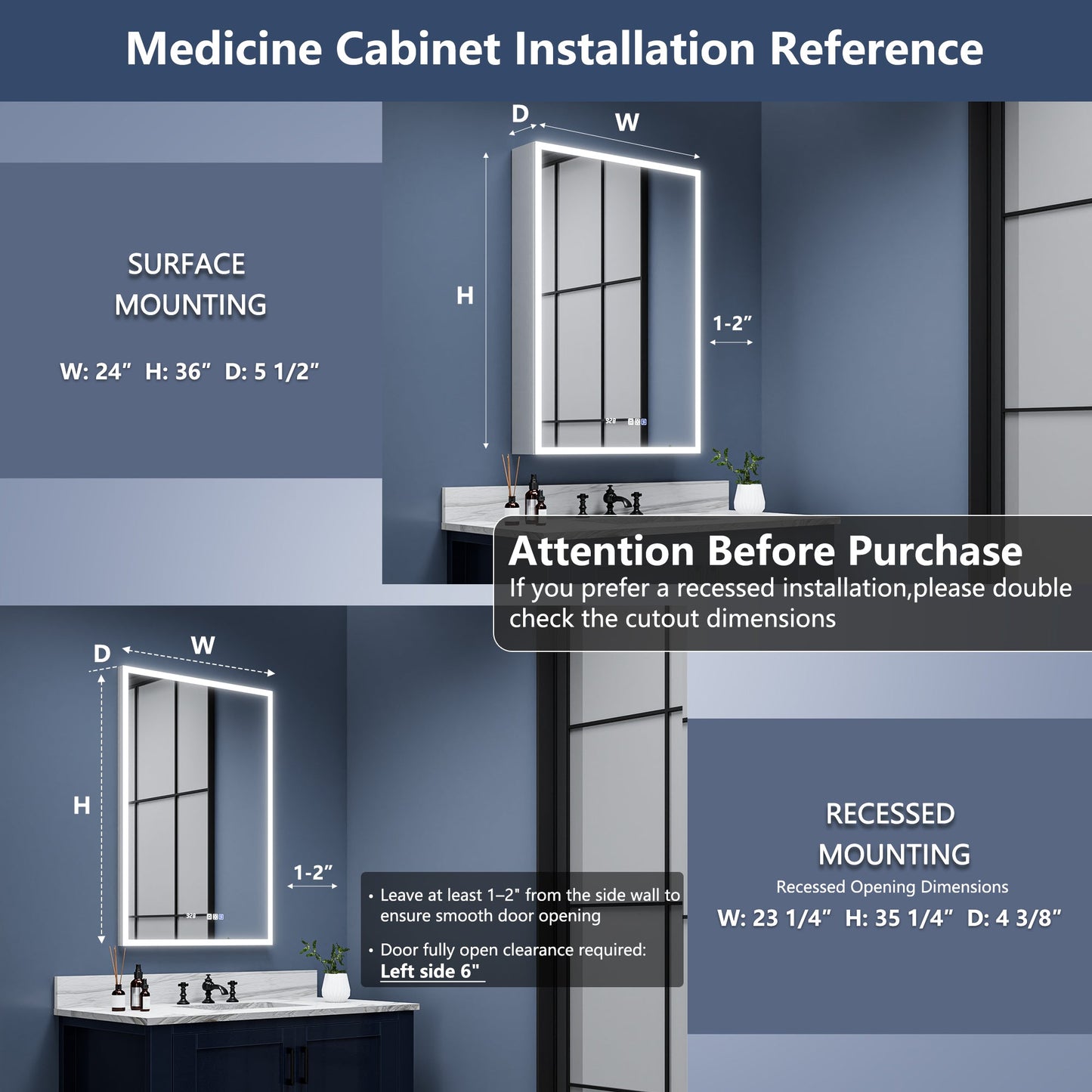 Medicine Cabinet Installation Reference

SURFACE MOUNTING

W: 24” H: 36” D: 5 1/2”

D
W
H
1-2”

Attention Before Purchase
If you prefer a recessed installation,please double check the cutout dimensions

D
W
H
1-2”

• Leave at least 1–2" from the side wall to ensure smooth door opening
• Door fully open clearance required: Left side 6"

RECESSED MOUNTING
Recessed Opening Dimensions
W: 23 1/4” H: 35 1/4” D: 4 3/8”