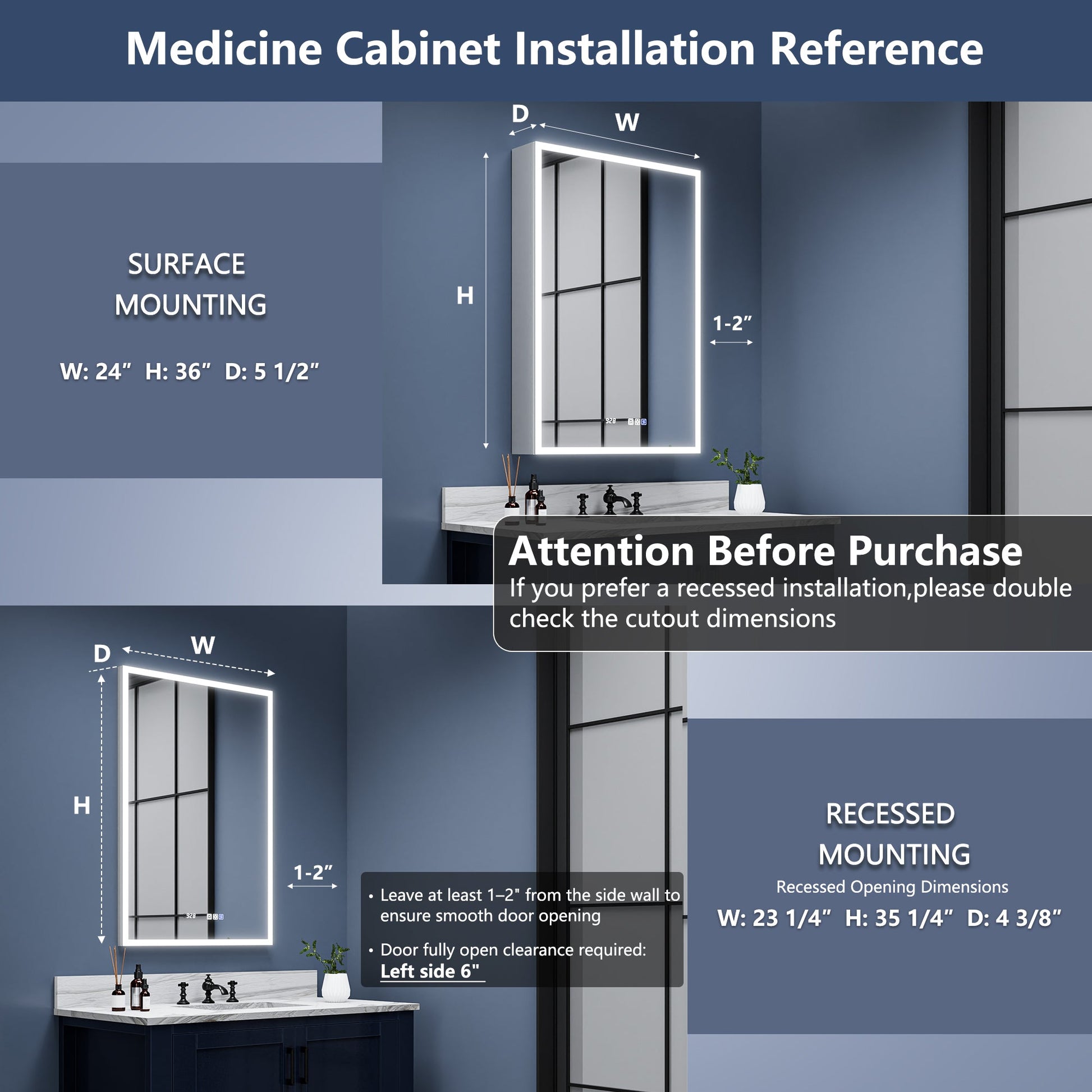 Medicine Cabinet Installation Reference

SURFACE MOUNTING

W: 24″ H: 36″ D: 5 1/2″

D

W

H

1-2″

Attention Before Purchase

If you prefer a recessed installation,please double check the cutout dimensions

D

W

H

1-2″

• Leave at least 1–2" from the side wall to ensure smooth door opening

• Door fully open clearance required: Left side 6"

RECESSED MOUNTING

Recessed Opening Dimensions

W: 23 1/4″ H: 35 1/4″ D: 4 3/8″