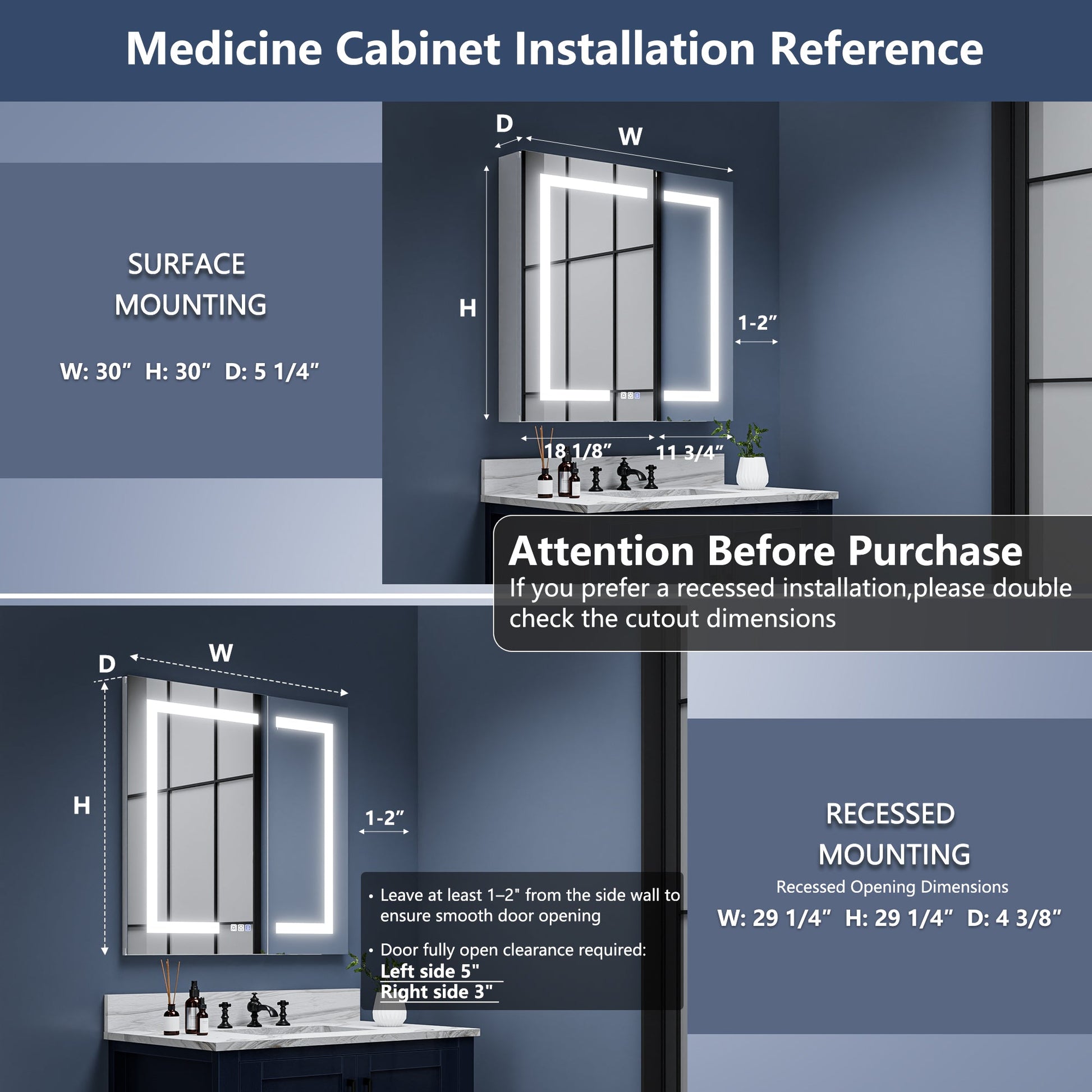 Medicine Cabinet Installation Reference

SURFACE MOUNTING

W: 30″ H: 30″ D: 5 1/4″

D

W

H

1-2″

18 1/8″

11 3/4″

Attention Before Purchase

If you prefer a recessed installation,please double check the cutout dimensions

D

W

H

1-2″

• Leave at least 1–2" from the side wall to ensure smooth door opening

• Door fully open clearance required:
Left side 5"
Right side 3"

RECESSED MOUNTING

Recessed Opening Dimensions

W: 29 1/4″ H: 29 1/4″ D: 4 3/8″