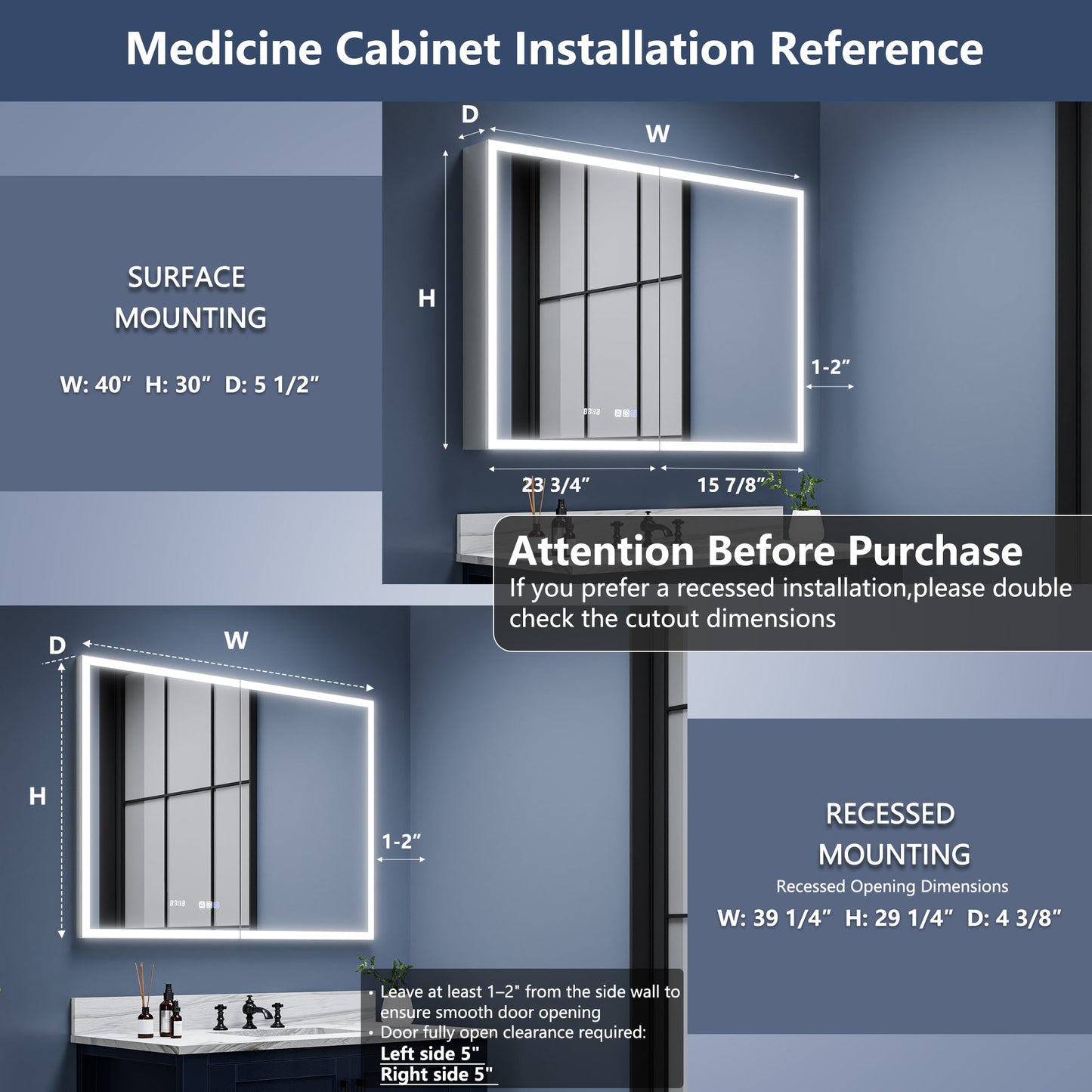 Medicine Cabinet Installation Reference

SURFACE MOUNTING

W: 40” H: 30” D: 5 1/2”

D

W

H

1-2”

23 3/4”

15 7/8”

Attention Before Purchase

If you prefer a recessed installation,please double check the cutout dimensions

D

W

H

1-2”

RECESSED MOUNTING

Recessed Opening Dimensions

W: 39 1/4” H: 29 1/4” D: 4 3/8”

• Leave at least 1–2" from the side wall to ensure smooth door opening
• Door fully open clearance required:
Left side 5"
Right side 5"