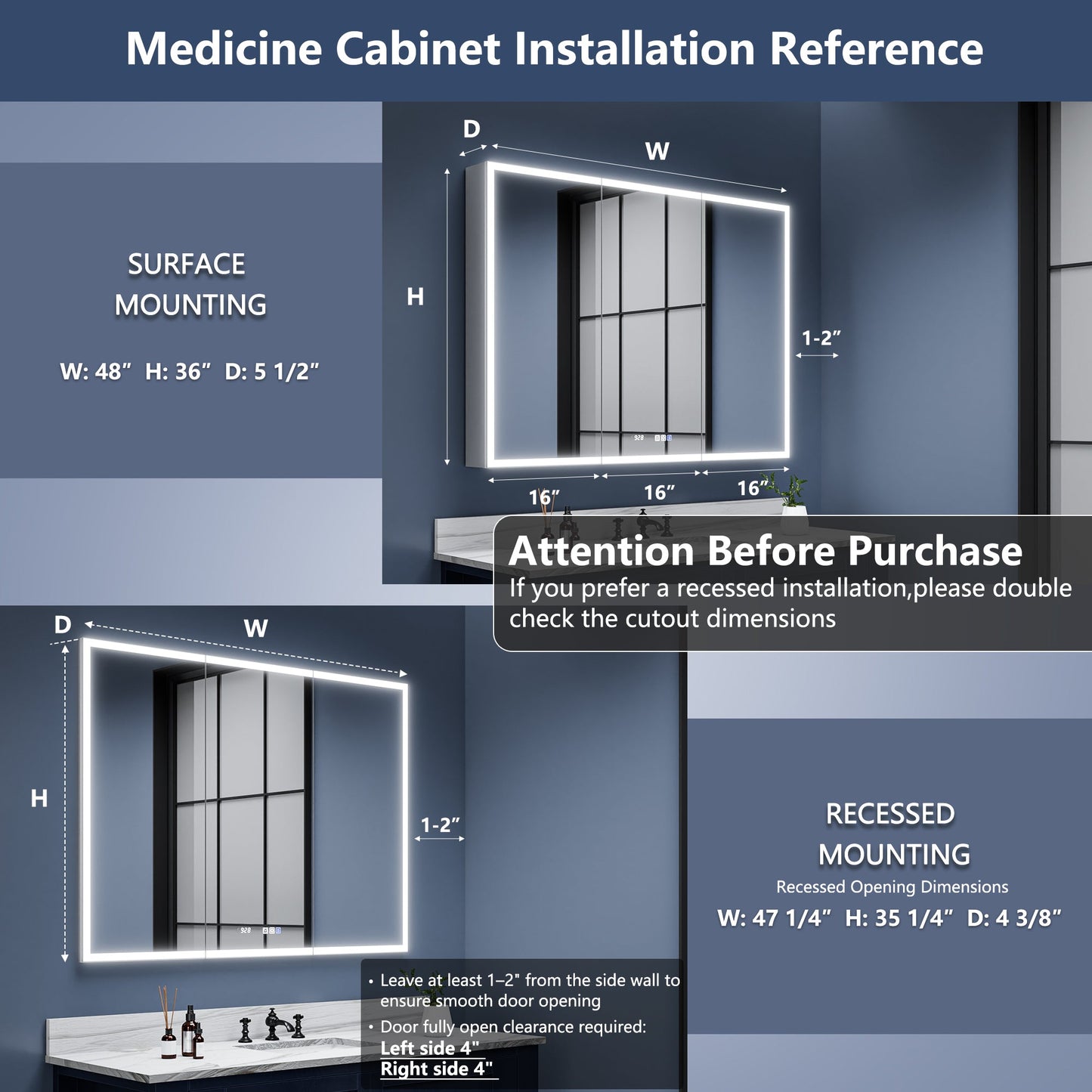 Medicine Cabinet Installation Reference

SURFACE MOUNTING

W: 48” H: 36” D: 5 1/2”

D

W

H

1-2”

16”

16”

16”

Attention Before Purchase

If you prefer a recessed installation,please double check the cutout dimensions

D

W

H

1-2”

RECESSED MOUNTING

Recessed Opening Dimensions

W: 47 1/4” H: 35 1/4” D: 4 3/8”

• Leave at least 1–2" from the side wall to ensure smooth door opening

• Door fully open clearance required:

Left side 4"

Right side 4"