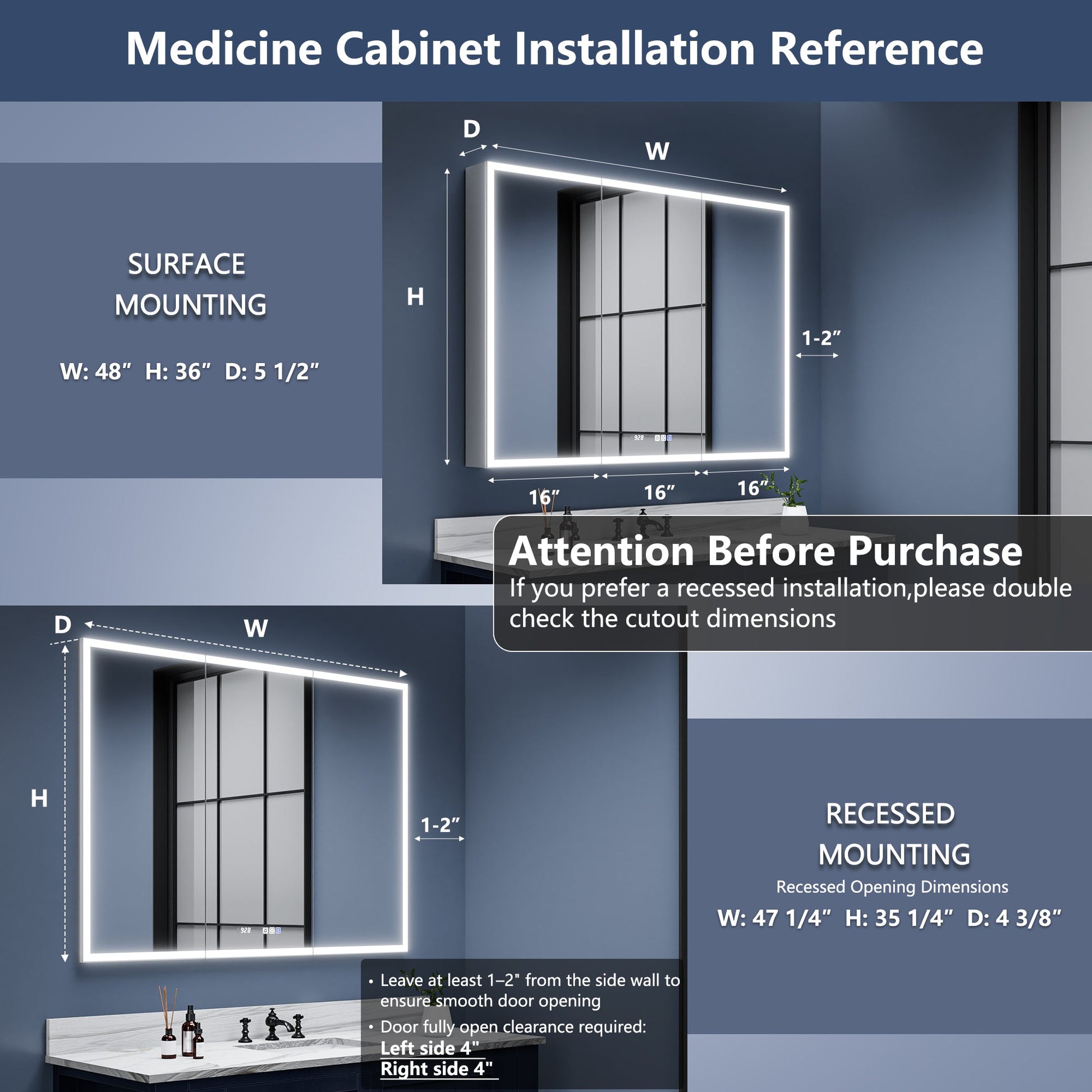 Medicine Cabinet Installation Reference

SURFACE MOUNTING

W: 48″ H: 36″ D: 5 1/2″

D

W

H

1-2″

16″

16″

16″

Attention Before Purchase

If you prefer a recessed installation,please double check the cutout dimensions

D

W

H

1-2″

RECESSED MOUNTING

Recessed Opening Dimensions

W: 47 1/4″ H: 35 1/4″ D: 4 3/8″

• Leave at least 1–2" from the side wall to ensure smooth door opening

• Door fully open clearance required:

Left side 4"

Right side 4"