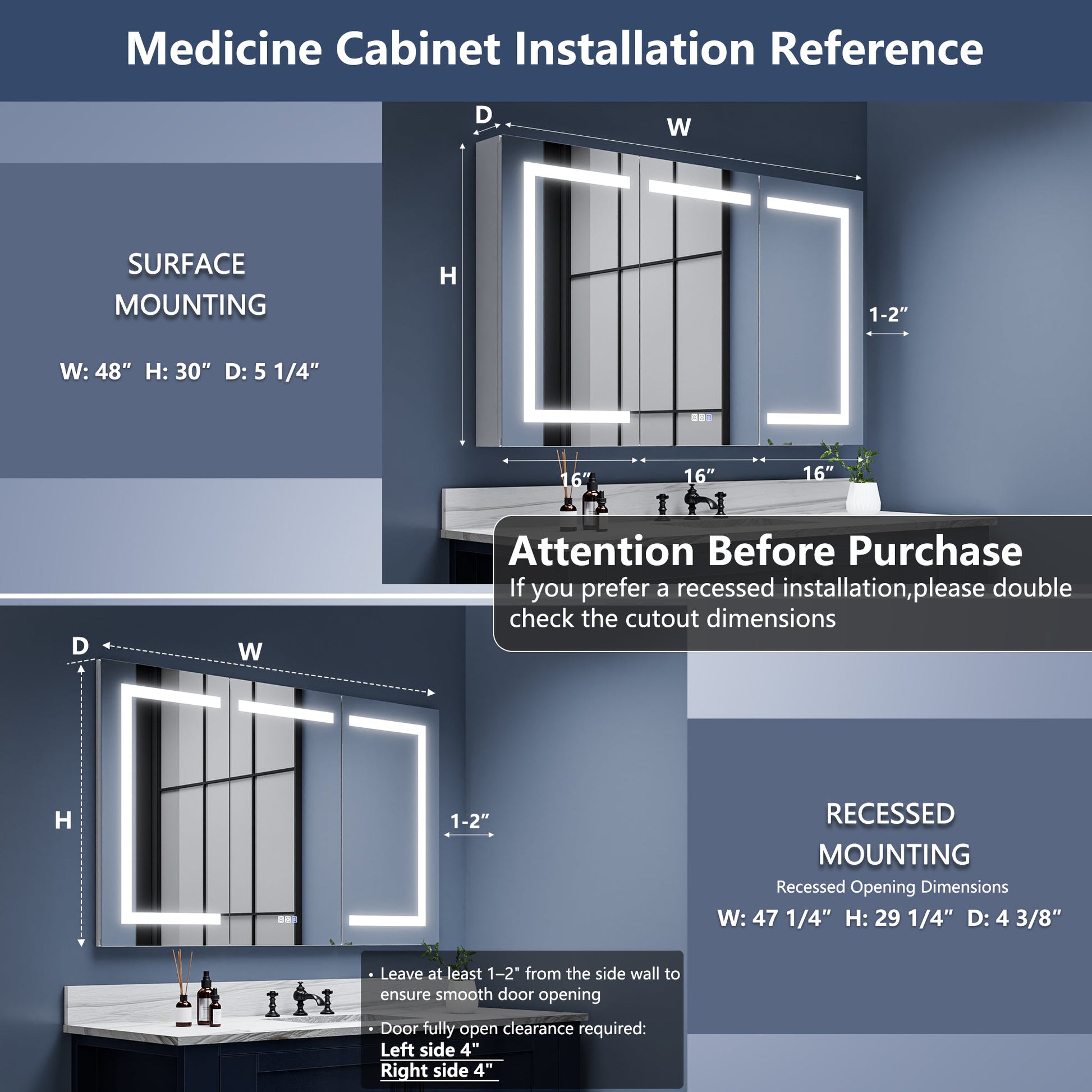 Medicine Cabinet Installation Reference

SURFACE MOUNTING

W: 48″ H: 30″ D: 5 1/4″

D

W

H

1-2″

16″

16″

16″

Attention Before Purchase

If you prefer a recessed installation,please double check the cutout dimensions

D

W

H

1-2″

RECESSED MOUNTING

Recessed Opening Dimensions

W: 47 1/4″ H: 29 1/4″ D: 4 3/8″

• Leave at least 1–2" from the side wall to ensure smooth door opening

• Door fully open clearance required:
Left side 4"
Right side 4"