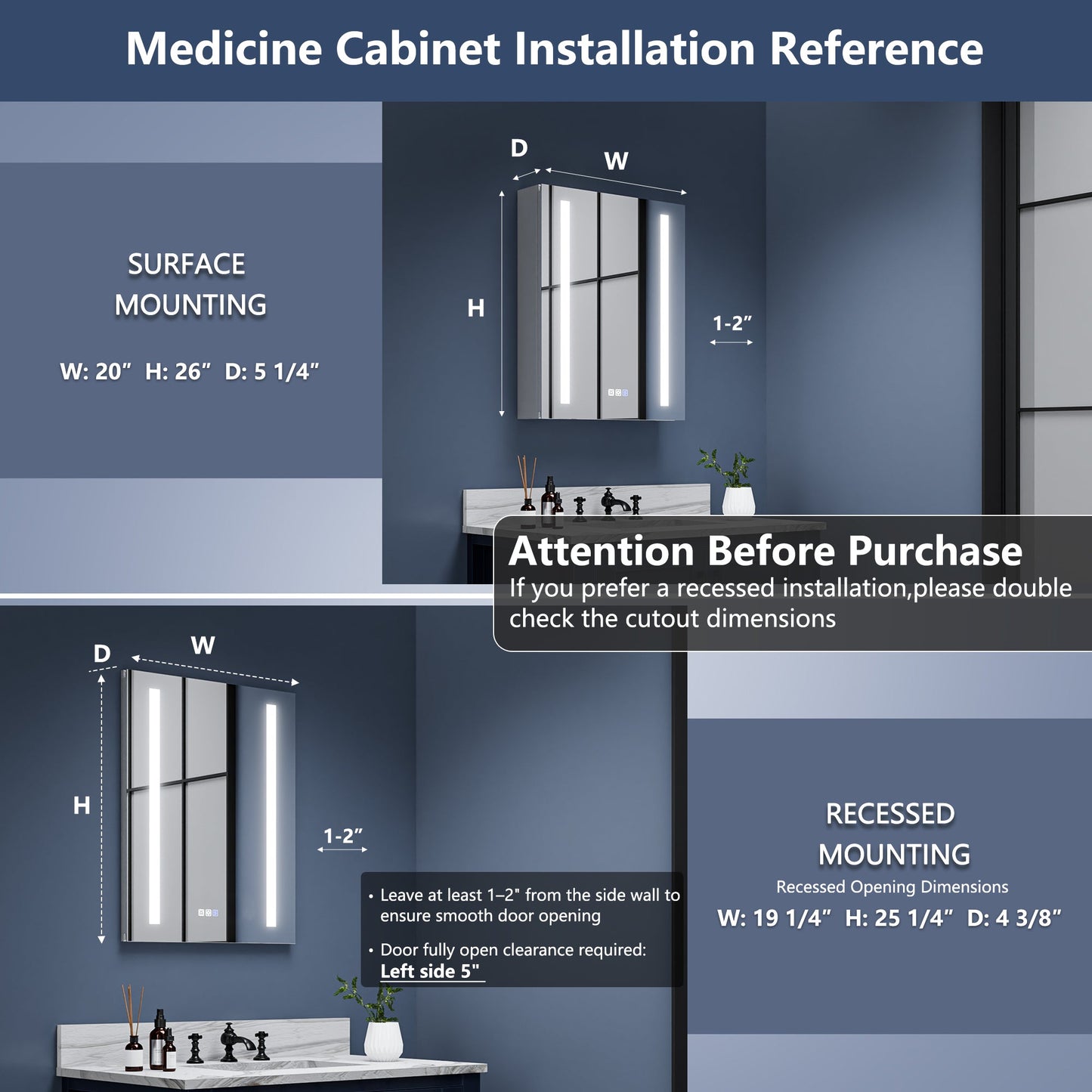 Medicine Cabinet Installation Reference

SURFACE MOUNTING

W: 20” H: 26” D: 5 1/4”

D

W

H

1-2”

Attention Before Purchase

If you prefer a recessed installation,please double check the cutout dimensions

D

W

H

1-2”

• Leave at least 1–2" from the side wall to ensure smooth door opening

• Door fully open clearance required: Left side 5"

RECESSED MOUNTING

Recessed Opening Dimensions

W: 19 1/4” H: 25 1/4” D: 4 3/8”