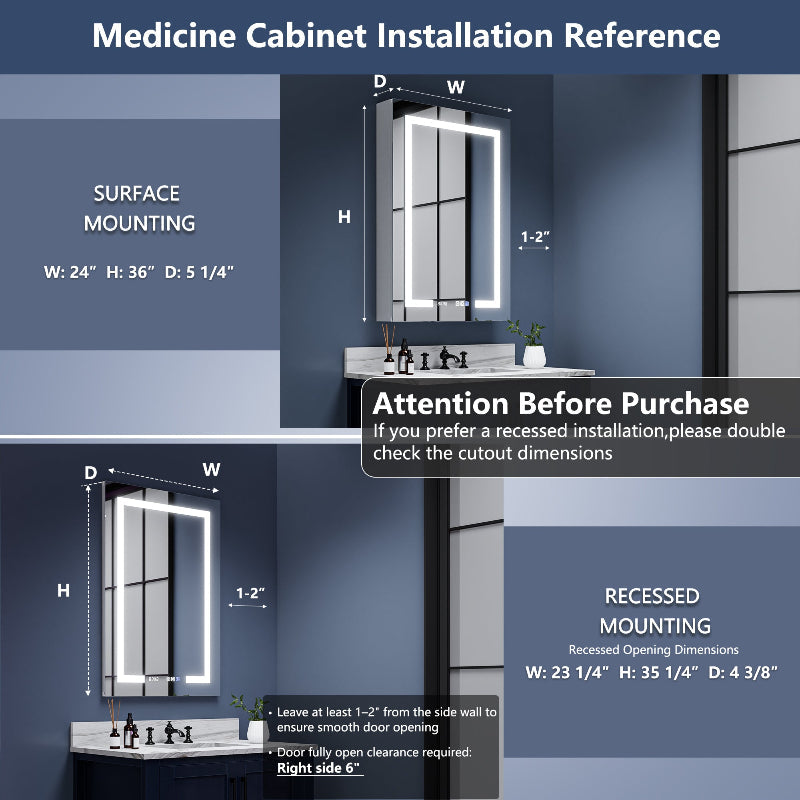 Medicine Cabinet Installation Reference

SURFACE MOUNTING

W: 24" H: 36" D: 5 1/4"

D
W
H
1-2"

Attention Before Purchase
If you prefer a recessed installation,please double check the cutout dimensions

D
W
H
1-2"

RECESSED MOUNTING
Recessed Opening Dimensions
W: 23 1/4" H: 35 1/4" D: 4 3/8"

• Leave at least 1–2" from the side wall to ensure smooth door opening
• Door fully open clearance required: Right side 6"