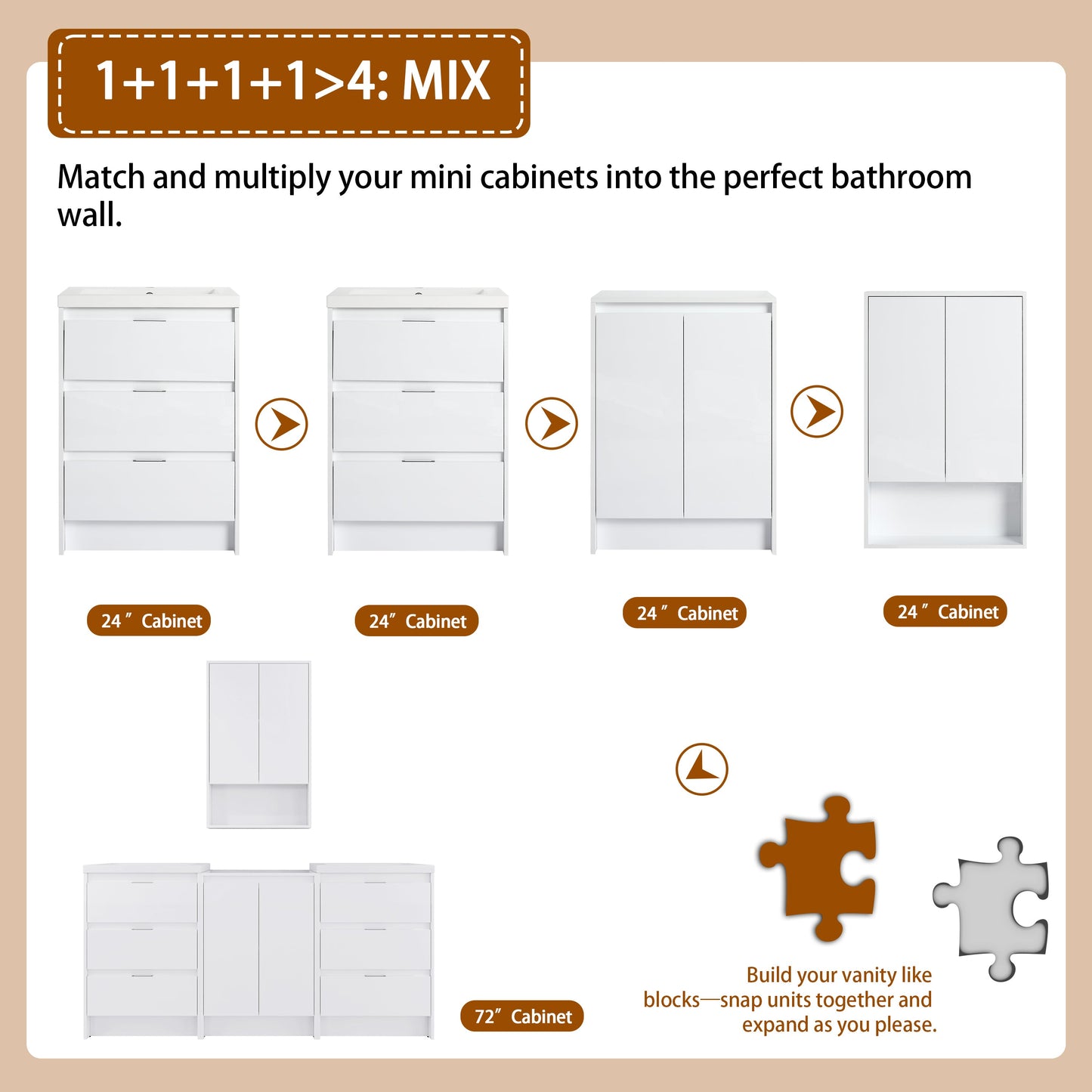 1+1+1+1>4: MIX

Match and multiply your mini cabinets into the perfect bathroom wall.

24″ Cabinet

24″ Cabinet

24″ Cabinet

24″ Cabinet

72″ Cabinet

Build your vanity like blocks—snap units together and expand as you please.