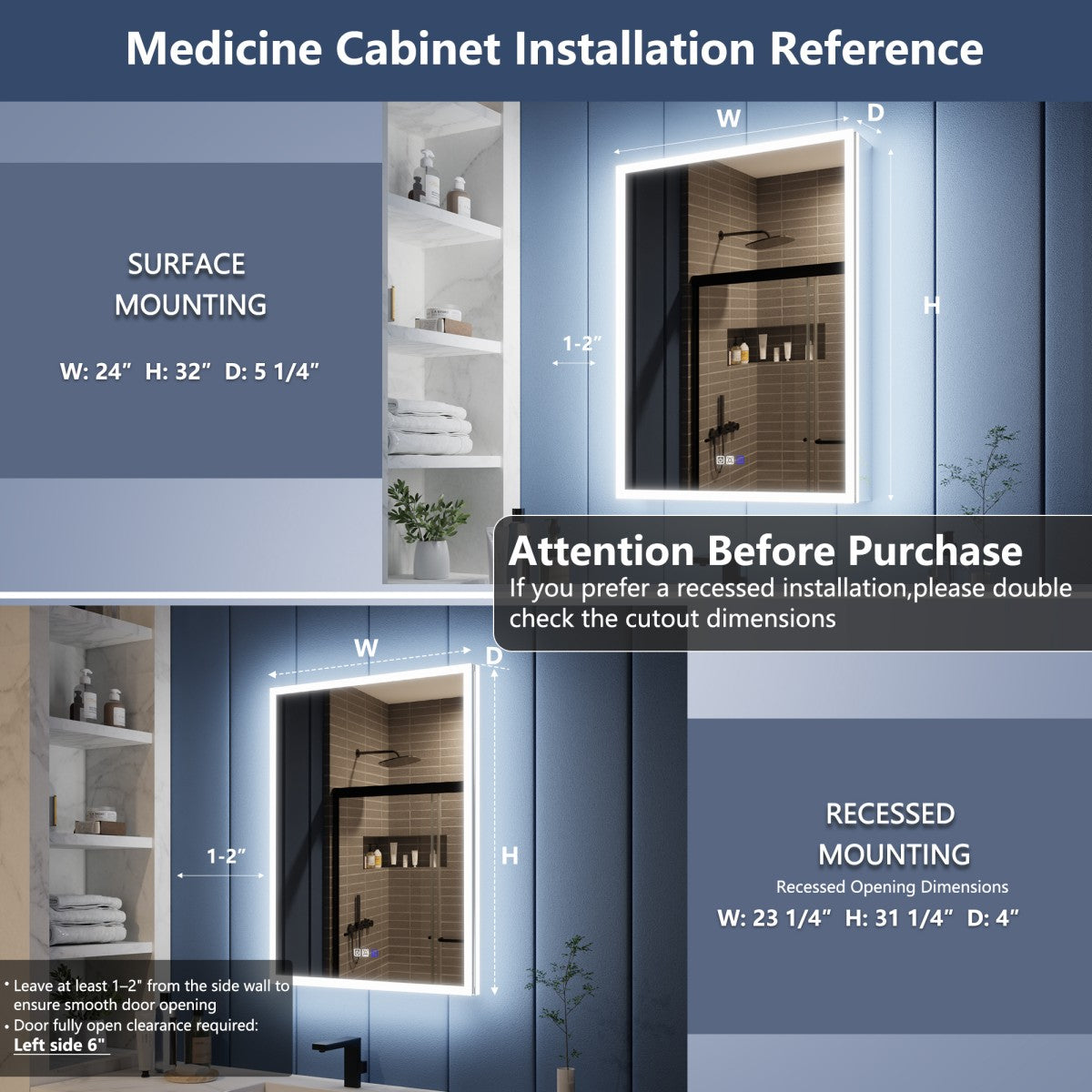 Medicine Cabinet Installation Reference

SURFACE MOUNTING

W: 24” H: 32” D: 5 1/4”

W

D

H

1-2”

Attention Before Purchase

If you prefer a recessed installation,please double check the cutout dimensions

W

D

H

1-2”

RECESSED MOUNTING

Recessed Opening Dimensions

W: 23 1/4” H: 31 1/4” D: 4”

• Leave at least 1–2" from the side wall to ensure smooth door opening

• Door fully open clearance required: Left side 6"