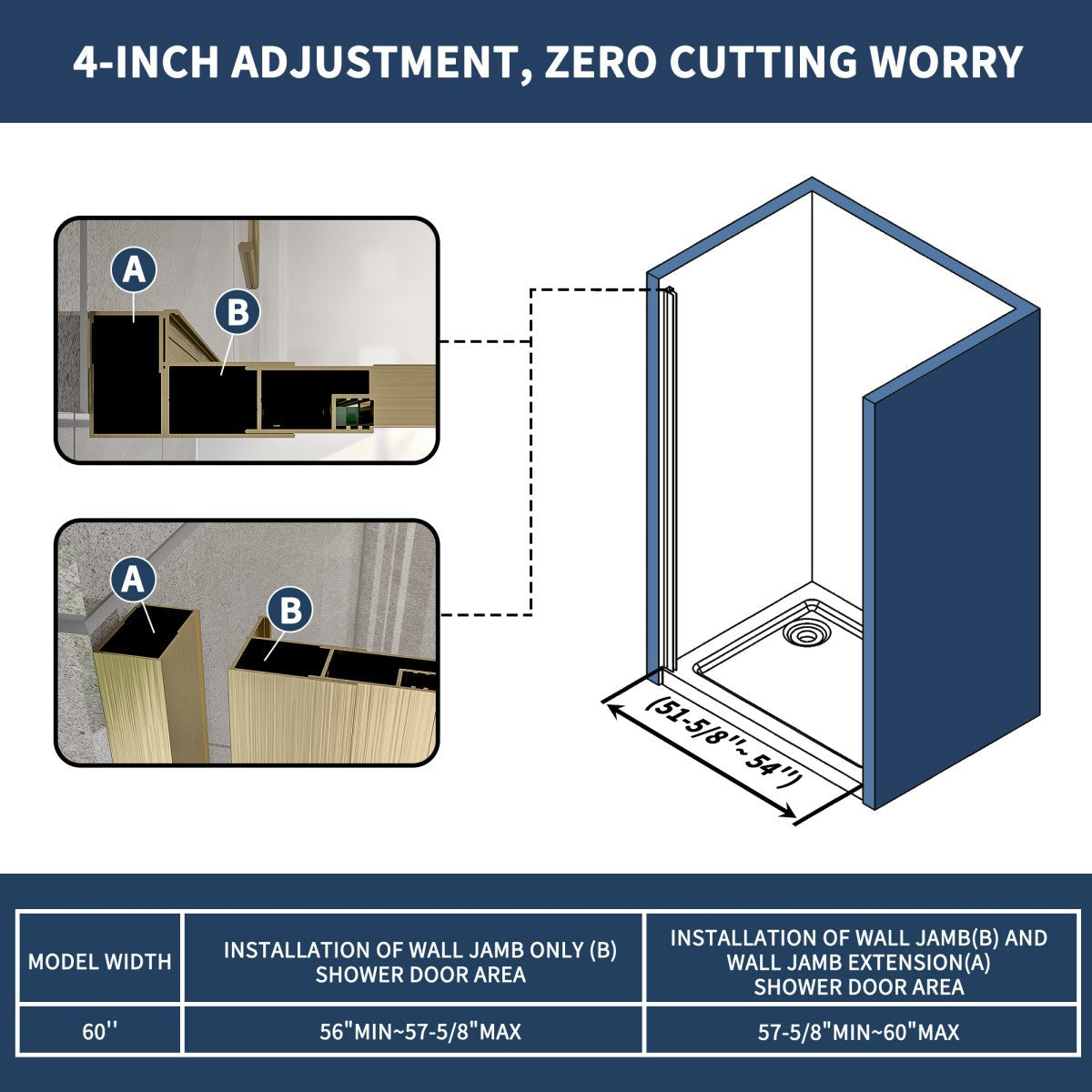 4-INCH ADJUSTMENT, ZERO CUTTING WORRY

A

B

A

B

(51-5/8''~ 54'')

| MODEL WIDTH | INSTALLATION OF WALL JAMB ONLY (B) SHOWER DOOR AREA | INSTALLATION OF WALL JAMB(B) AND WALL JAMB EXTENSION(A) SHOWER DOOR AREA |
|---|---|---|
| 60'' | 56"MIN~57-5/8"MAX | 57-5/8"MIN~60"MAX |