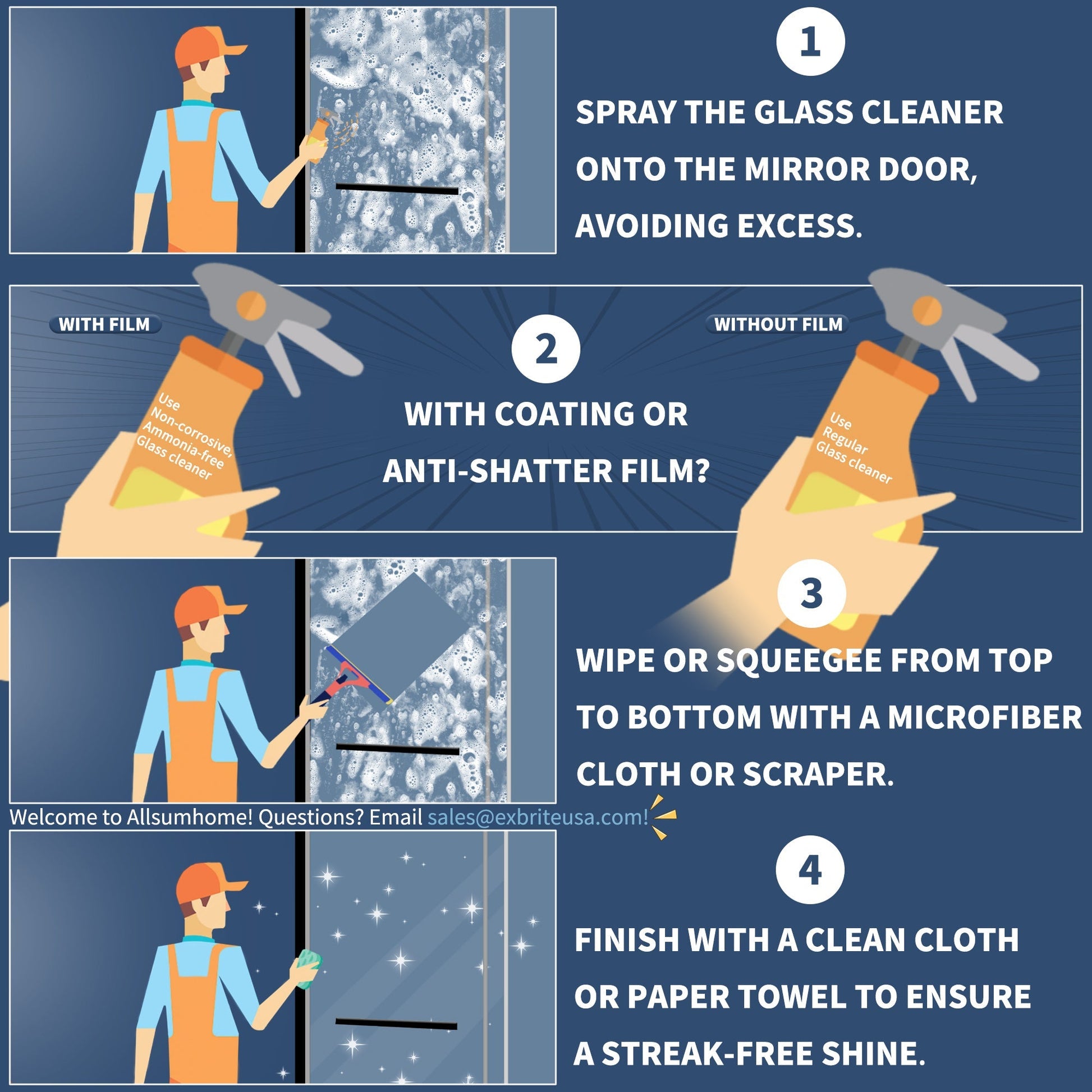 1

SPRAY THE GLASS CLEANER ONTO THE MIRROR DOOR, AVOIDING EXCESS.

WITH FILM

Use Non-corrosive, Ammonia-free Glass cleaner

2

WITH COATING OR ANTI-SHATTER FILM?

WITHOUT FILM

Use Regular Glass cleaner

3

WIPE OR SQUEEGEE FROM TOP TO BOTTOM WITH A MICROFIBER CLOTH OR SCRAPER.

Welcome to Allsumhome! Questions? Email sales@exbriteusa.com!

4

FINISH WITH A CLEAN CLOTH OR PAPER TOWEL TO ENSURE A STREAK-FREE SHINE.