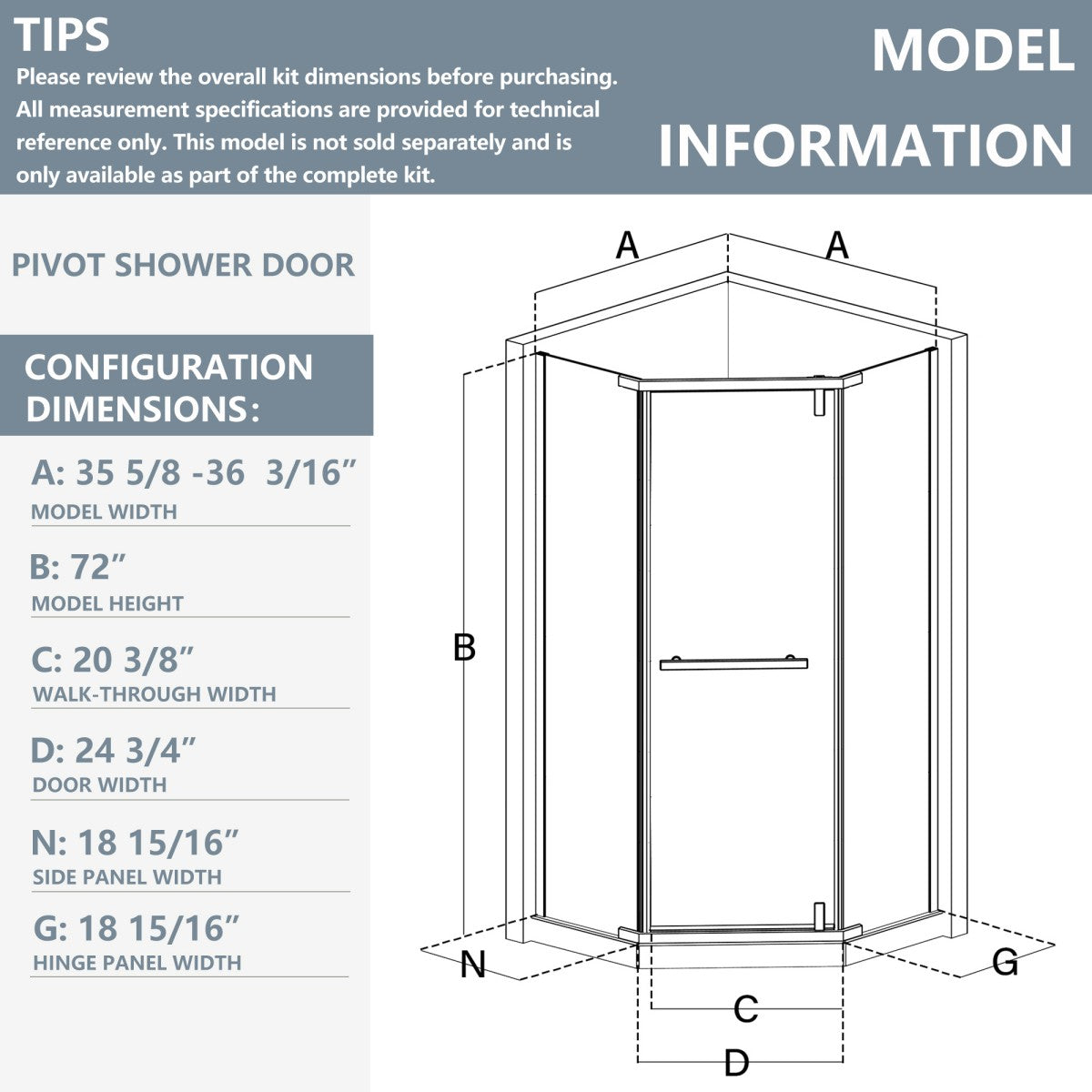 TIPS
Please review the overall kit dimensions before purchasing. All measurement specifications are provided for technical reference only. This model is not sold separately and is only available as part of the complete kit.

MODEL INFORMATION

PIVOT SHOWER DOOR

CONFIGURATION DIMENSIONS:

A: 35 5/8 -36 3/16”
MODEL WIDTH

B: 72”
MODEL HEIGHT

C: 20 3/8”
WALK-THROUGH WIDTH

D: 24 3/4”
DOOR WIDTH

N: 18 15/16”
SIDE PANEL WIDTH

G: 18 15/16”
HINGE PANEL WIDTH

A
A
B
N
G
C
D