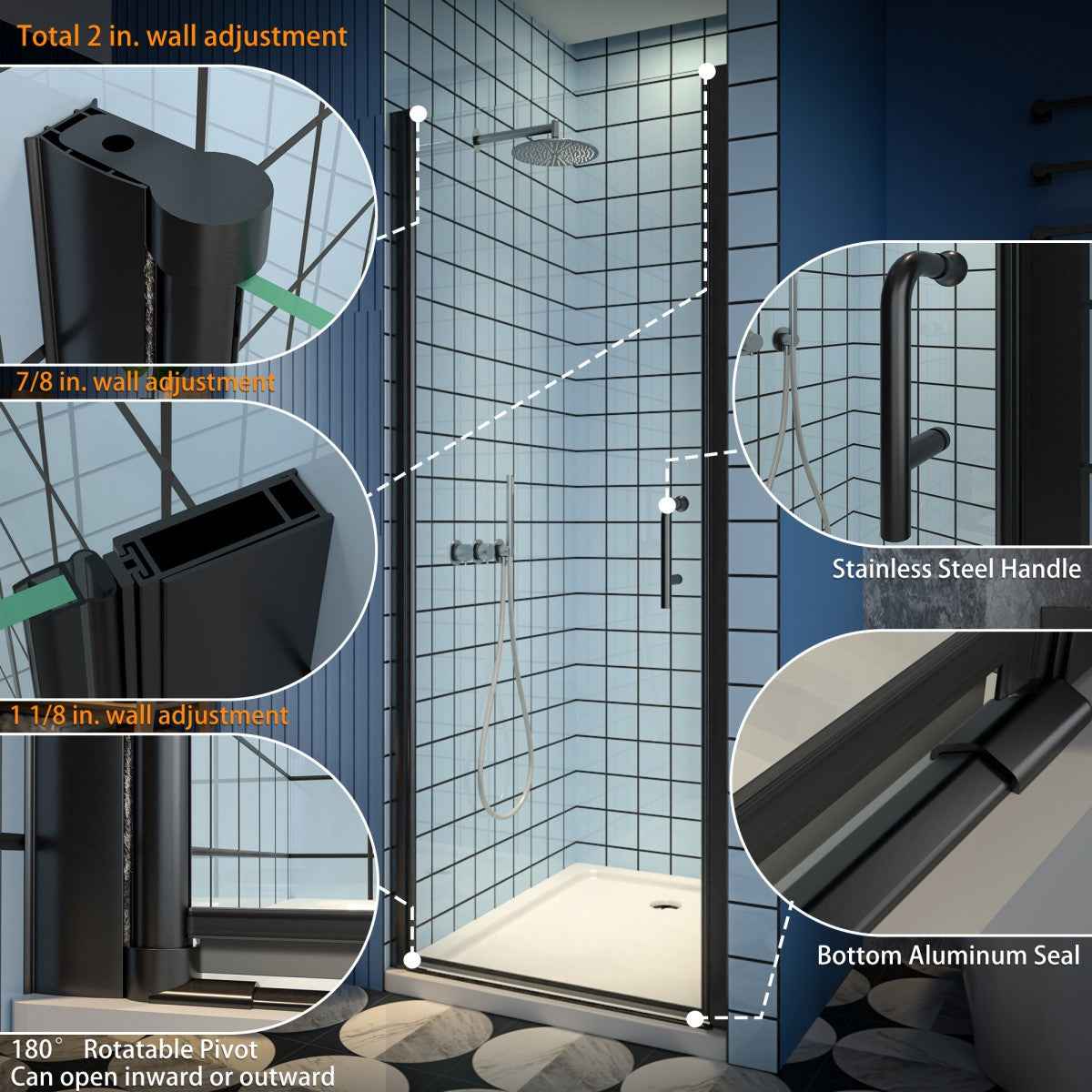 Total 2 in. wall adjustment

7/8 in. wall adjustment

1 1/8 in. wall adjustment

180° Rotatable Pivot
Can open inward or outward

Stainless Steel Handle

Bottom Aluminum Seal