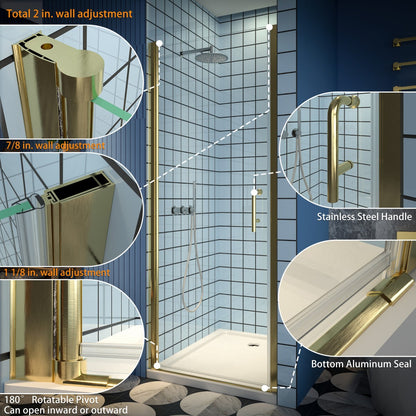 Total 2 in. wall adjustment

7/8 in. wall adjustment

1 1/8 in. wall adjustment

180° Rotatable Pivot
Can open inward or outward

Stainless Steel Handle

Bottom Aluminum Seal