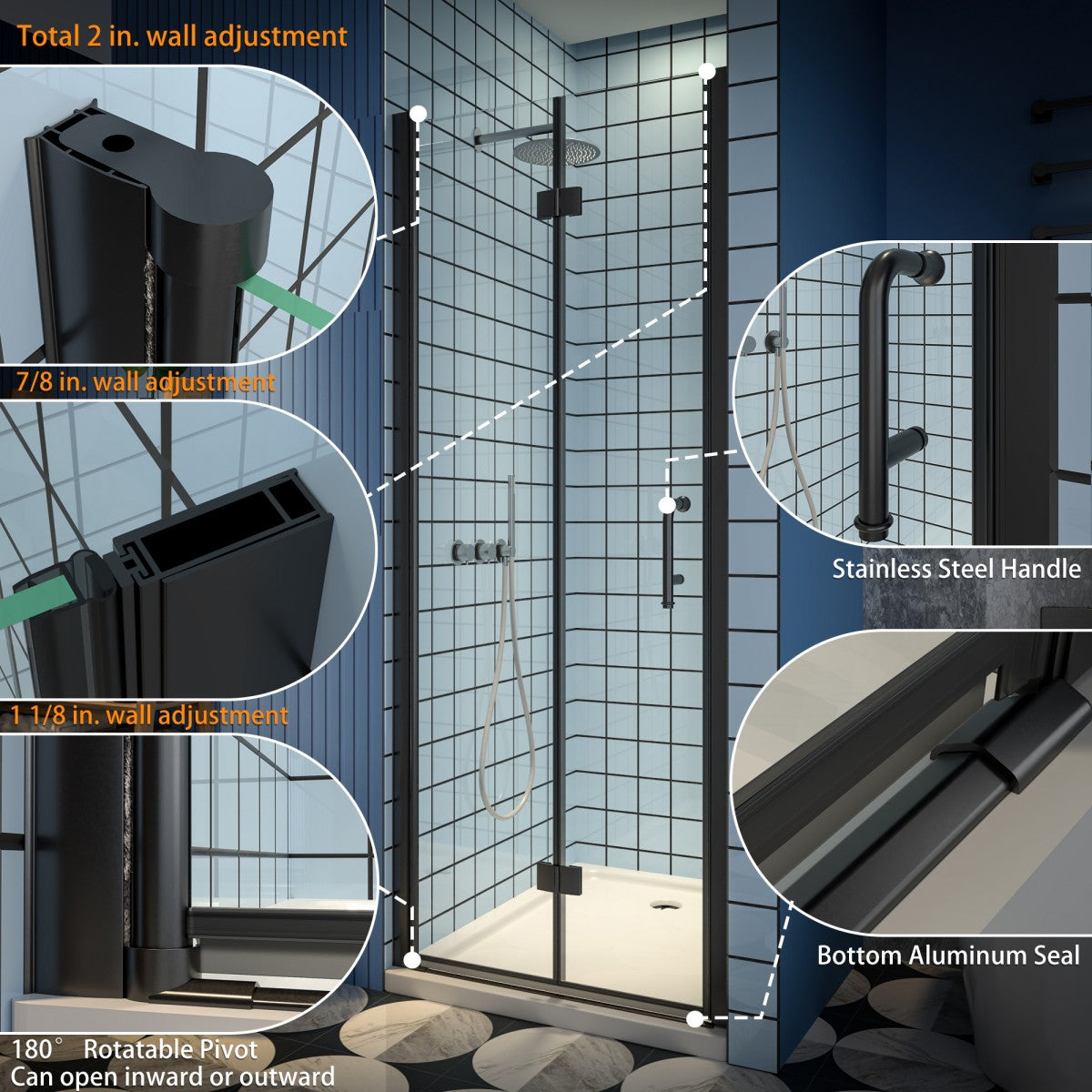 Total 2 in. wall adjustment

7/8 in. wall adjustment

1 1/8 in. wall adjustment

180° Rotatable Pivot
Can open inward or outward

Stainless Steel Handle

Bottom Aluminum Seal