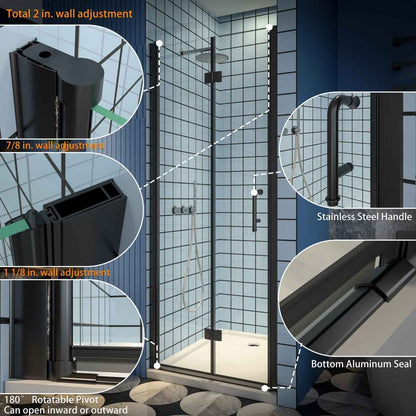 Total 2 in. wall adjustment

7/8 in. wall adjustment

1 1/8 in. wall adjustment

180° Rotatable Pivot
Can open inward or outward

Stainless Steel Handle

Bottom Aluminum Seal