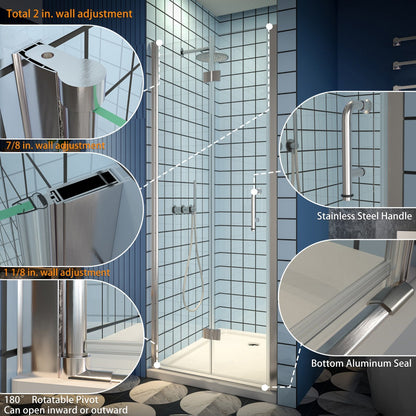 Total 2 in. wall adjustment

7/8 in. wall adjustment

1 1/8 in. wall adjustment

180° Rotatable Pivot
Can open inward or outward

Stainless Steel Handle

Bottom Aluminum Seal