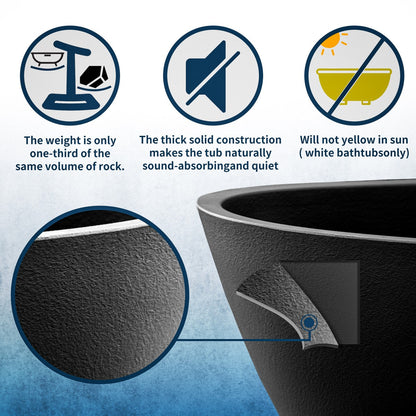 The weight is only one-third of the same volume of rock.

The thick solid construction makes the tub naturally sound-absorbingand quiet

Will not yellow in sun ( white bathtubsonly)