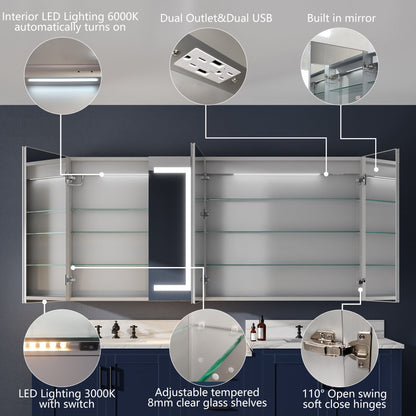 Interior LED Lighting 6000K automatically turns on

Dual Outlet&Dual USB

Built in mirror

LED Lighting 3000K with switch

Adjustable tempered 8mm clear glass shelves

110° Open swing soft close hinges