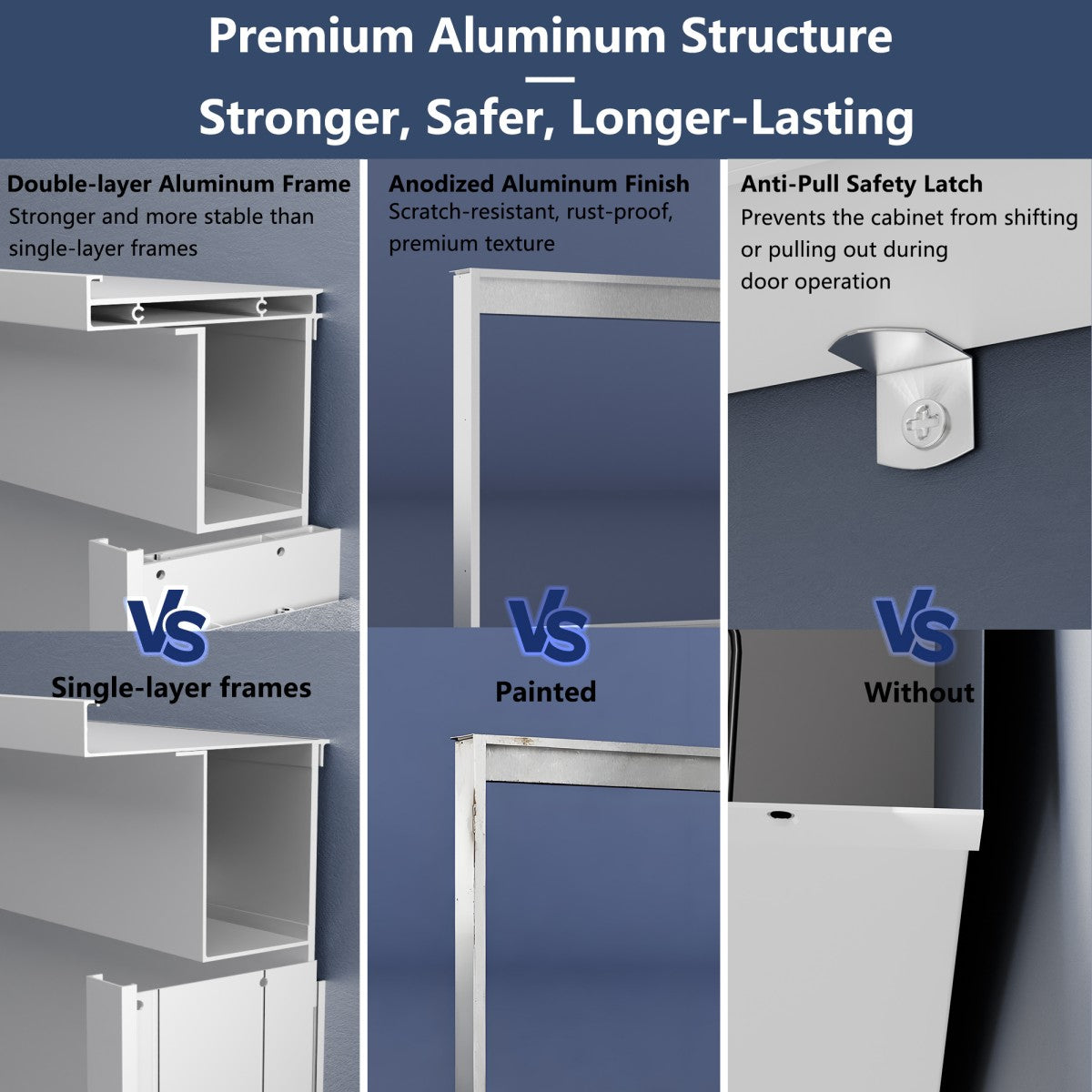 Premium Aluminum Structure
—
Stronger, Safer, Longer-Lasting

Double-layer Aluminum Frame
Stronger and more stable than single-layer frames

VS

Single-layer frames

Anodized Aluminum Finish
Scratch-resistant, rust-proof, premium texture

VS

Painted

Anti-Pull Safety Latch
Prevents the cabinet from shifting or pulling out during door operation

VS

Without