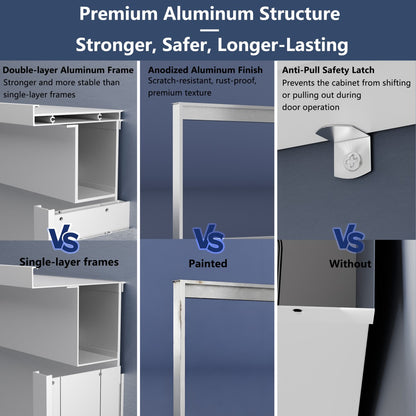 Premium Aluminum Structure
—
Stronger, Safer, Longer-Lasting

Double-layer Aluminum Frame
Stronger and more stable than single-layer frames

VS

Single-layer frames

Anodized Aluminum Finish
Scratch-resistant, rust-proof, premium texture

VS

Painted

Anti-Pull Safety Latch
Prevents the cabinet from shifting or pulling out during door operation

VS

Without