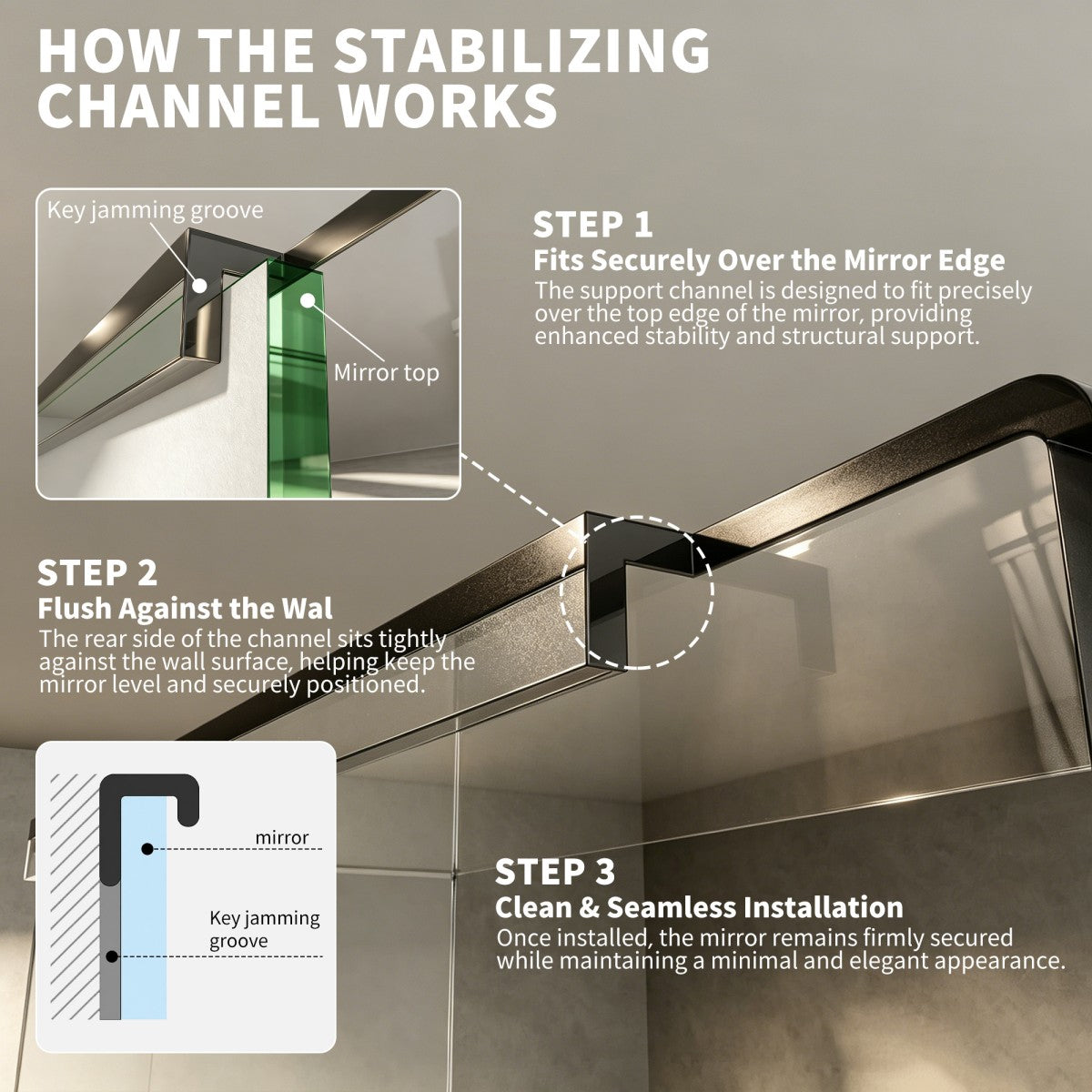 HOW THE STABILIZING CHANNEL WORKS

Key jamming groove

Mirror top

STEP 1
Fits Securely Over the Mirror Edge
The support channel is designed to fit precisely over the top edge of the mirror, providing enhanced stability and structural support.

STEP 2
Flush Against the Wal
The rear side of the channel sits tightly against the wall surface, helping keep the mirror level and securely positioned.

mirror

Key jamming groove

STEP 3
Clean & Seamless Installation
Once installed, the mirror remains firmly secured while maintaining a minimal and elegant appearance.