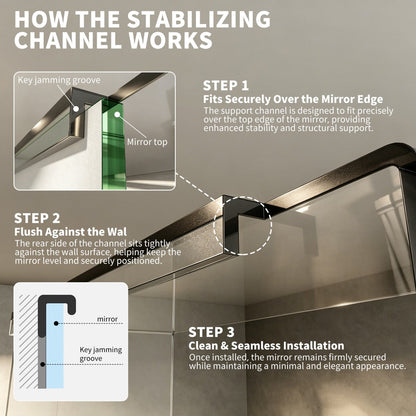 HOW THE STABILIZING CHANNEL WORKS

Key jamming groove

Mirror top

STEP 1
Fits Securely Over the Mirror Edge
The support channel is designed to fit precisely over the top edge of the mirror, providing enhanced stability and structural support.

STEP 2
Flush Against the Wal
The rear side of the channel sits tightly against the wall surface, helping keep the mirror level and securely positioned.

mirror

Key jamming groove

STEP 3
Clean & Seamless Installation
Once installed, the mirror remains firmly secured while maintaining a minimal and elegant appearance.