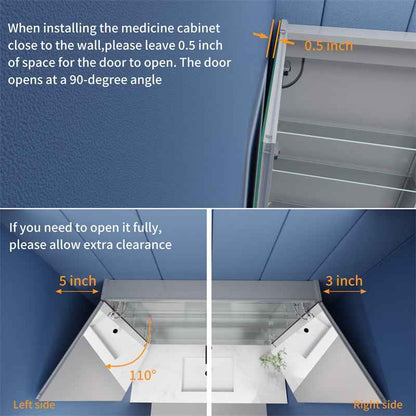 When installing the medicine cabinet close to the wall,please leave 0.5 inch of space for the door to open. The door opens at a 90-degree angle

0.5 inch

If you need to open it fully, please allow extra clearance

5 inch

3 inch

110°

Left side

Right side