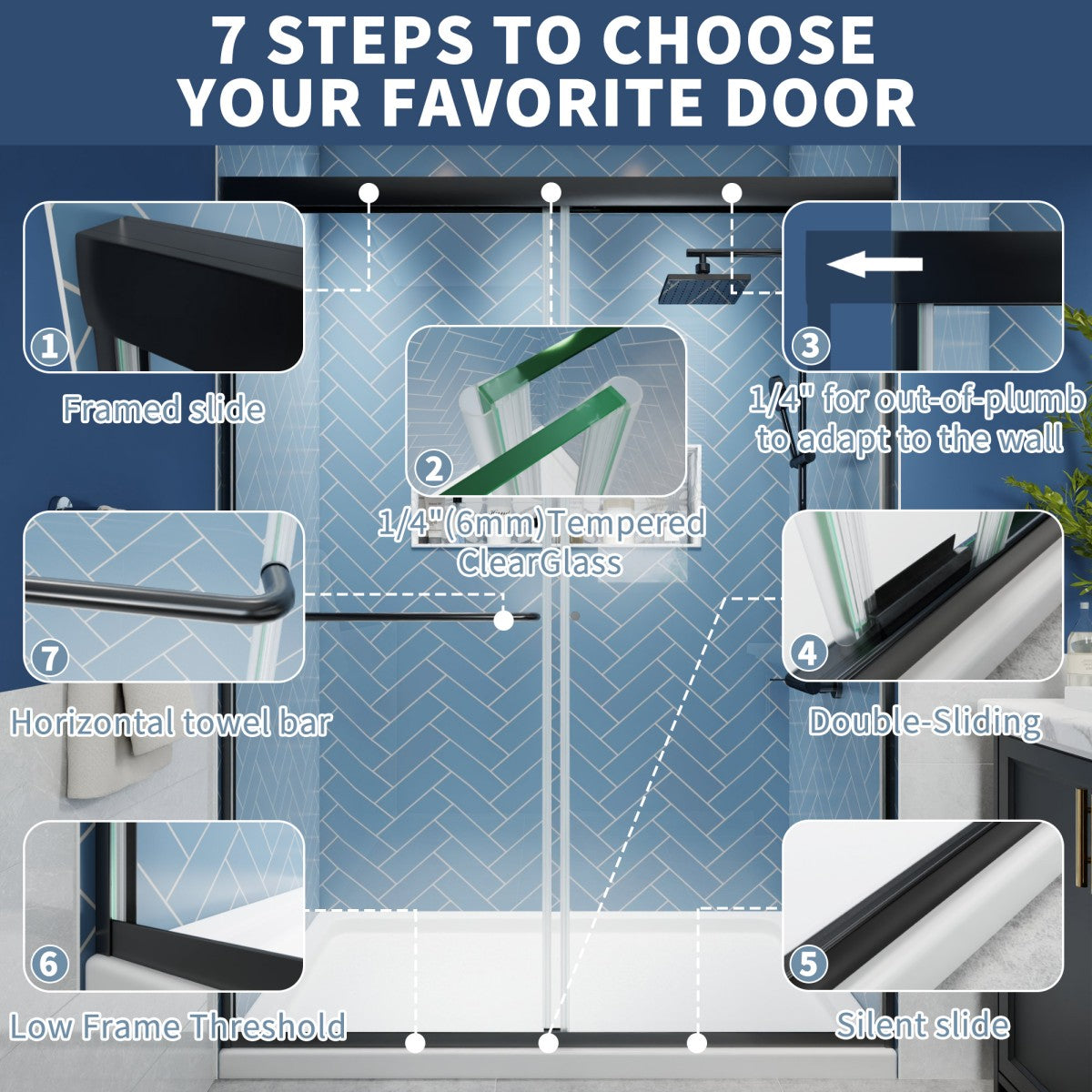 7 STEPS TO CHOOSE YOUR FAVORITE DOOR

1
Framed slide

2
1/4"(6mm)Tempered ClearGlass

3
1/4" for out-of-plumb to adapt to the wall

7
Horizontal towel bar

4
Double-Sliding

6
Low Frame Threshold

5
Silent slide