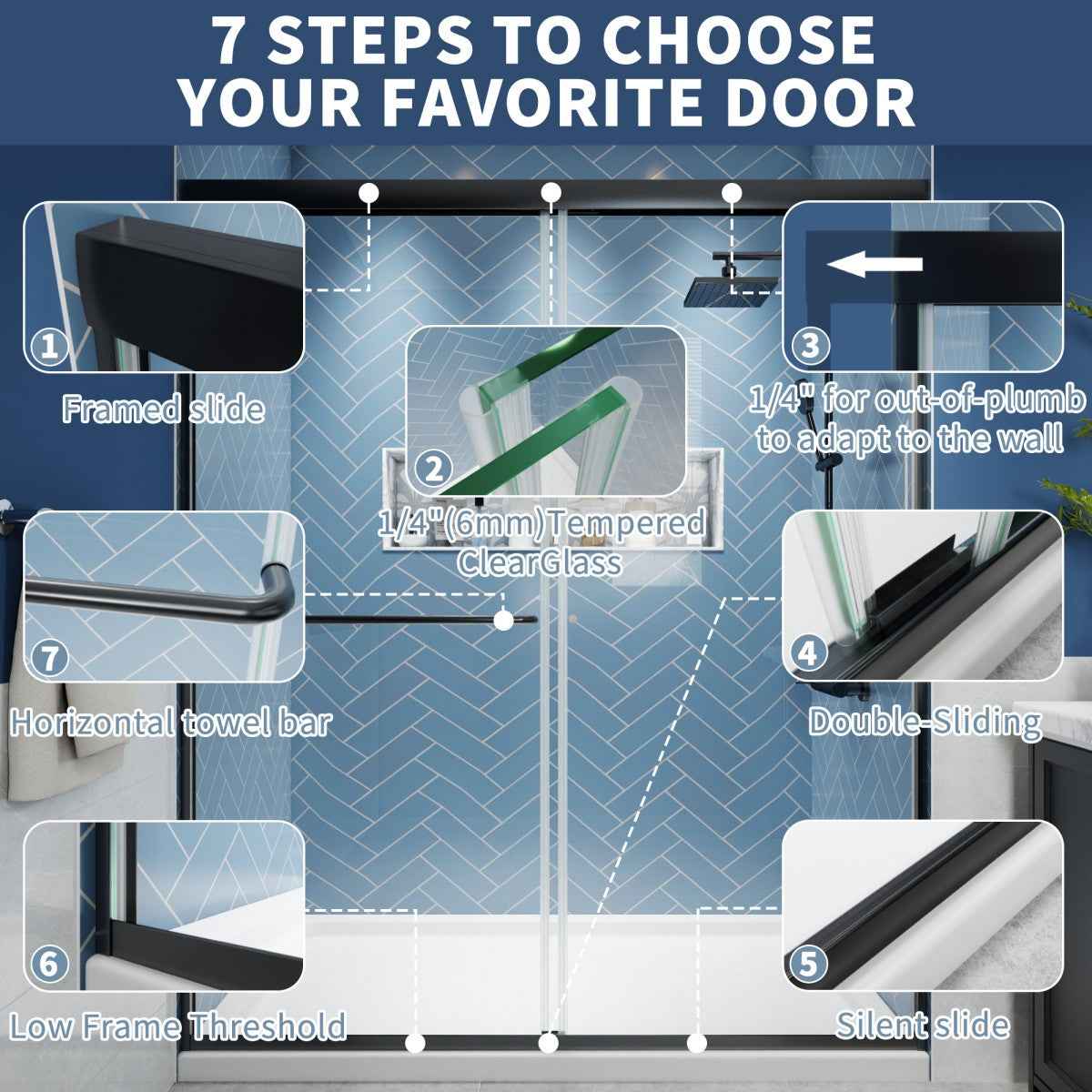 7 STEPS TO CHOOSE YOUR FAVORITE DOOR

1
Framed slide

2
1/4"(6mm)Tempered ClearGlass

3
1/4" for out-of-plumb to adapt to the wall

7
Horizontal towel bar

4
Double-Sliding

6
Low Frame Threshold

5
Silent slide