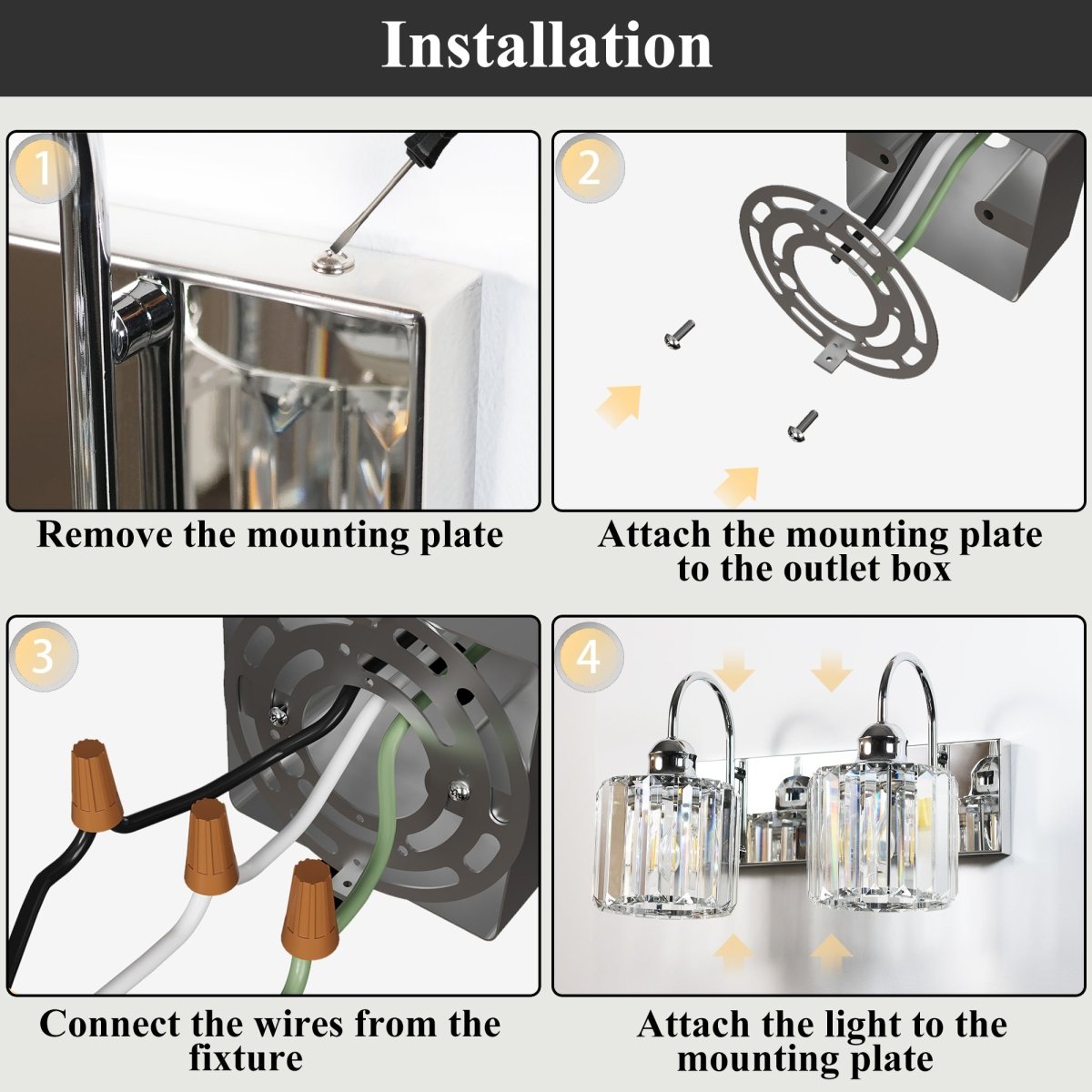 Installation

1

Remove the mounting plate

2

Attach the mounting plate to the outlet box

3

Connect the wires from the fixture

4

Attach the light to the mounting plate