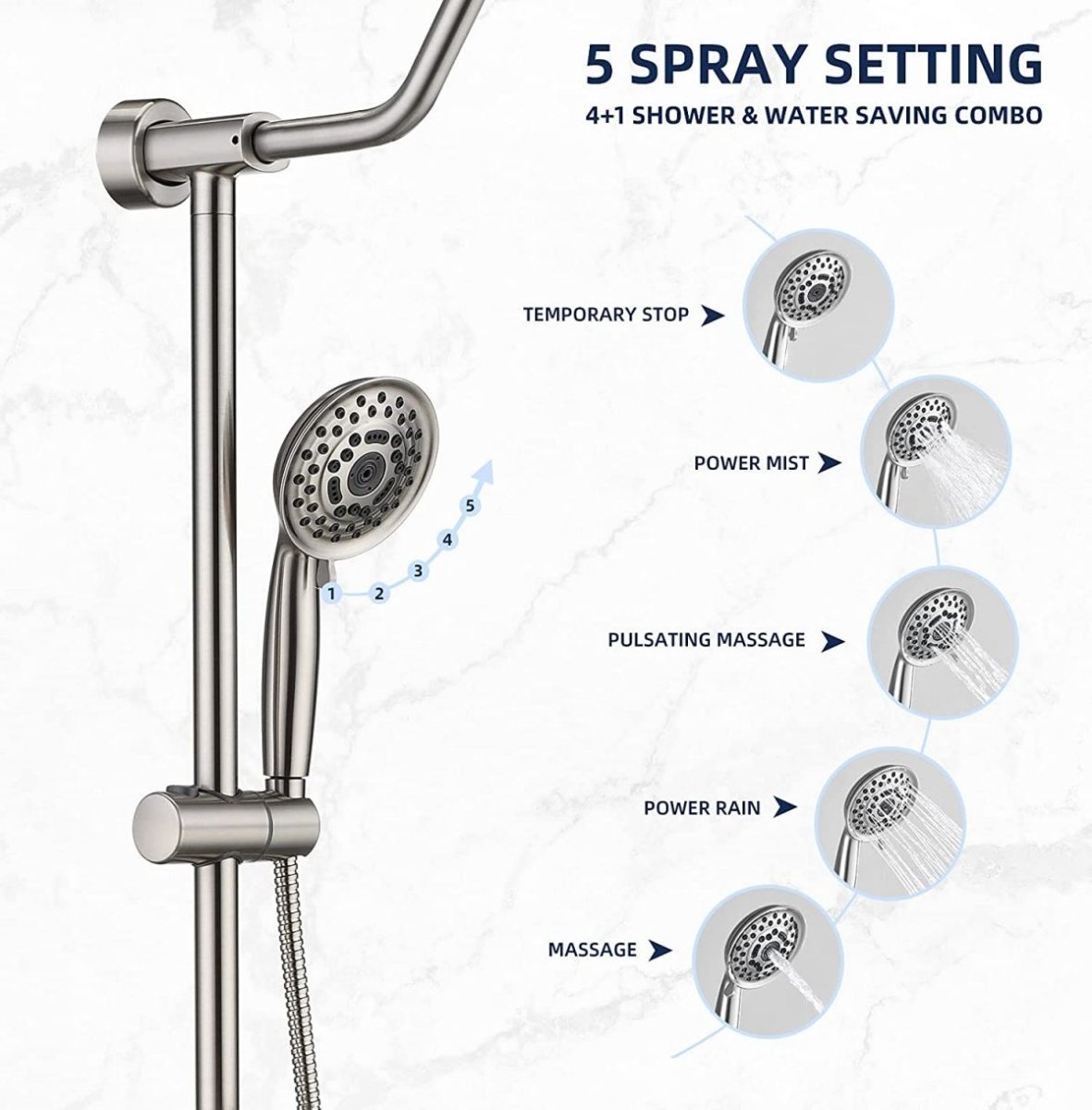 5 SPRAY SETTING
4+1 SHOWER & WATER SAVING COMBO

1 2 3 4 5

TEMPORARY STOP

POWER MIST

PULSATING MASSAGE

POWER RAIN

MASSAGE