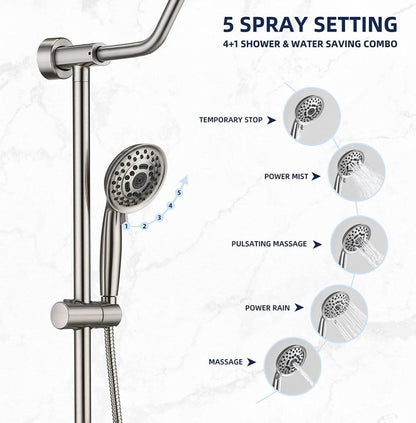 5 SPRAY SETTING
4+1 SHOWER & WATER SAVING COMBO

1
2
3
4
5

TEMPORARY STOP

POWER MIST

PULSATING MASSAGE

POWER RAIN

MASSAGE