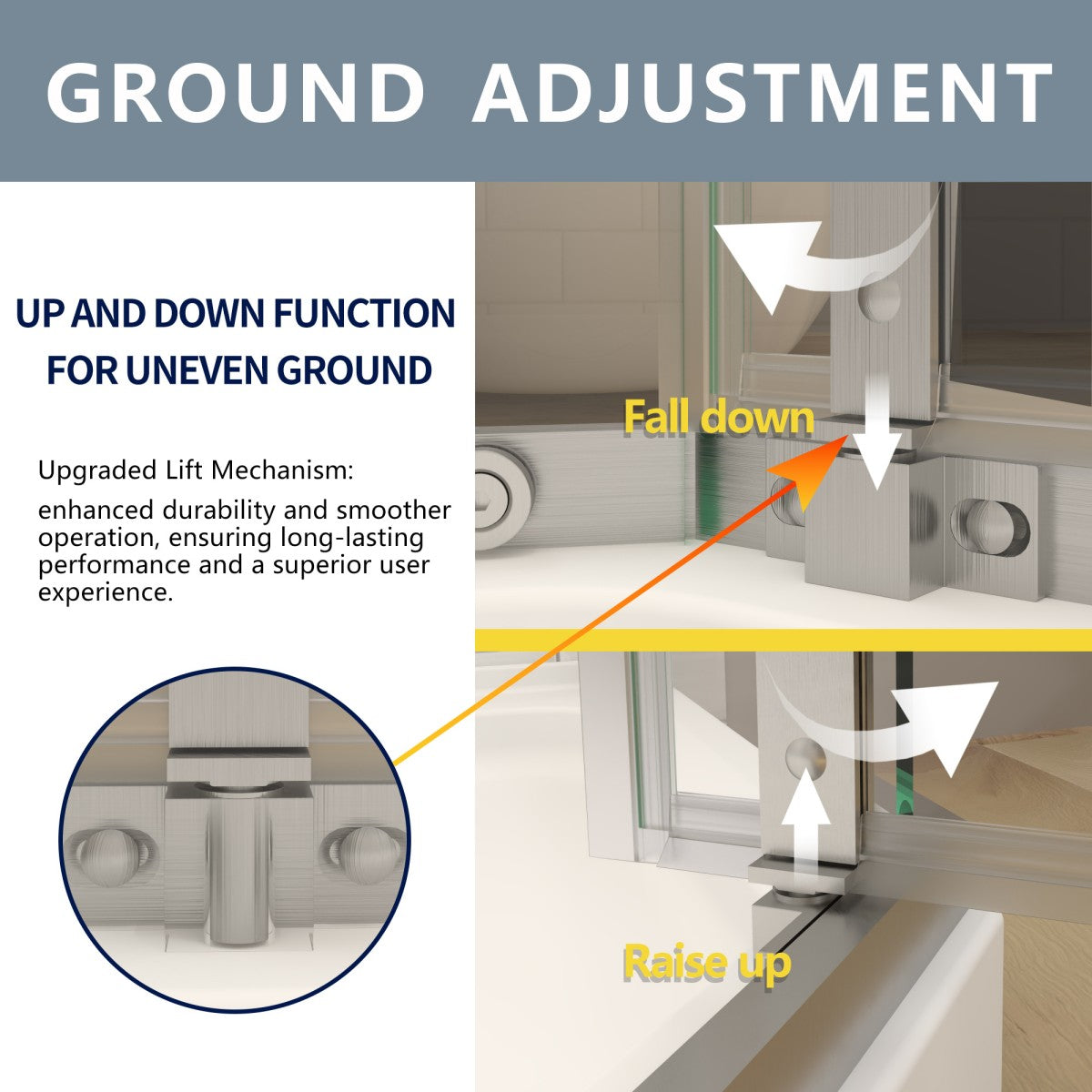 GROUND ADJUSTMENT

UP AND DOWN FUNCTION FOR UNEVEN GROUND

Upgraded Lift Mechanism:

enhanced durability and smoother operation, ensuring long-lasting performance and a superior user experience.

Fall down

Raise up