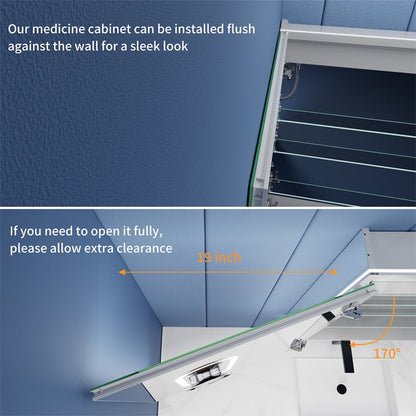 Our medicine cabinet can be installed flush against the wall for a sleek look

If you need to open it fully, please allow extra clearance

19 inch

170°