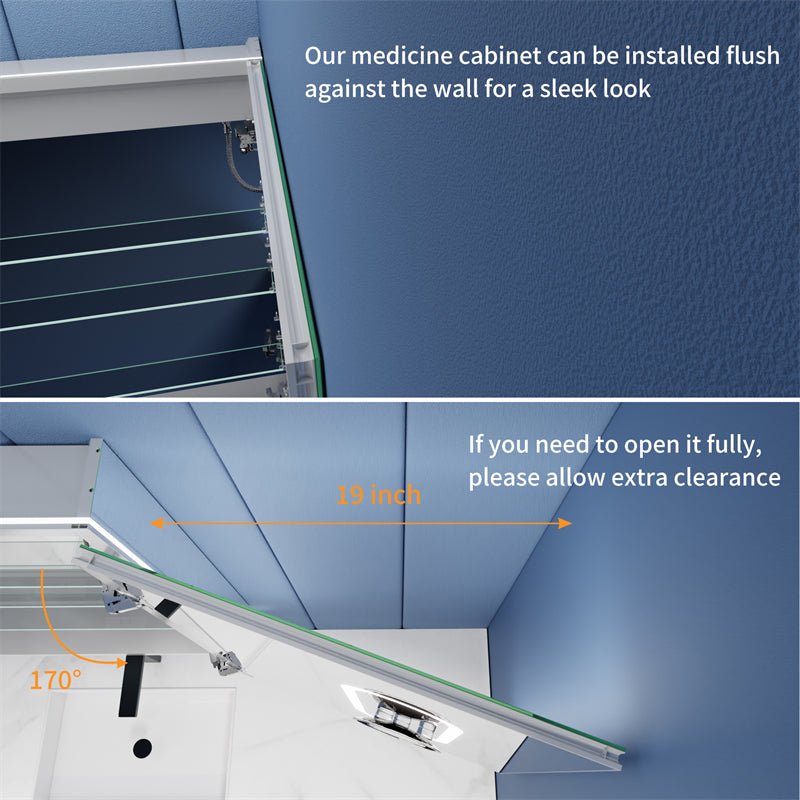 Our medicine cabinet can be installed flush against the wall for a sleek look

If you need to open it fully, please allow extra clearance

19 inch

170°