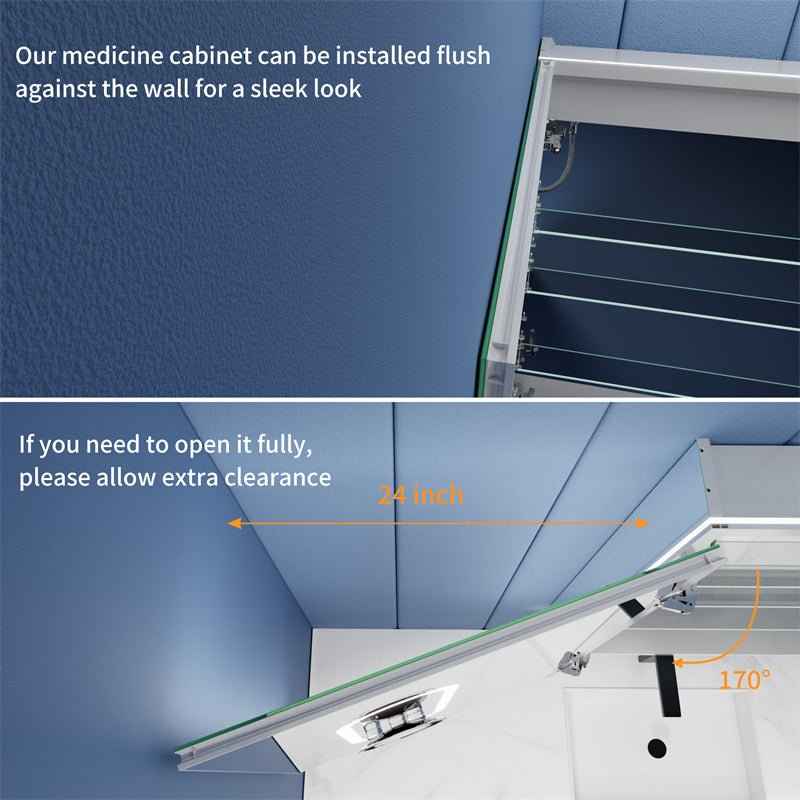 Our medicine cabinet can be installed flush against the wall for a sleek look

If you need to open it fully, please allow extra clearance

24 inch

170°