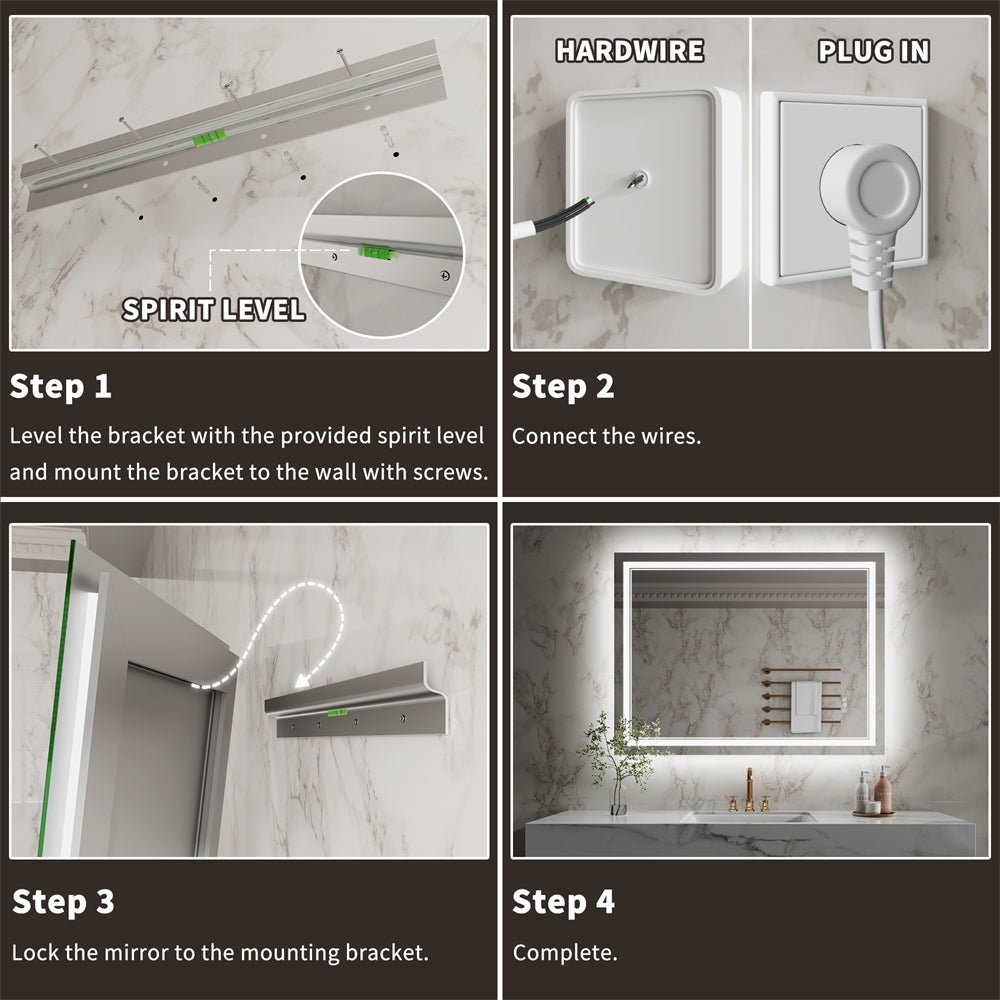 SPIRIT LEVEL

Step 1

Level the bracket with the provided spirit level and mount the bracket to the wall with screws.

HARDWIRE

PLUG IN

Step 2

Connect the wires.

Step 3

Lock the mirror to the mounting bracket.

Step 4

Complete.