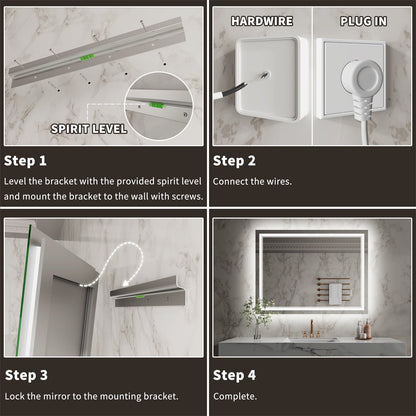 SPIRIT LEVEL

Step 1

Level the bracket with the provided spirit level and mount the bracket to the wall with screws.

HARDWIRE

PLUG IN

Step 2

Connect the wires.

Step 3

Lock the mirror to the mounting bracket.

Step 4

Complete.