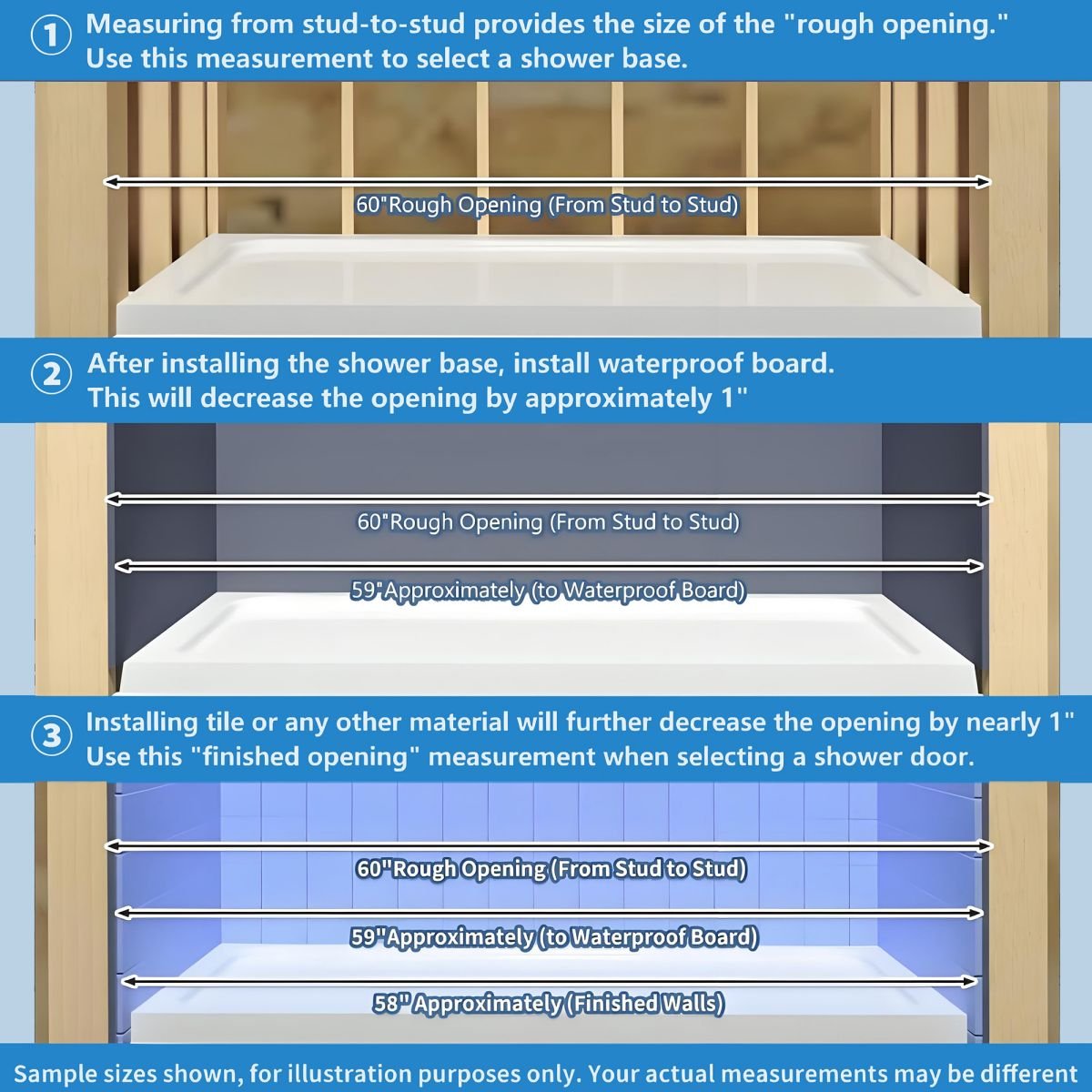 ① Measuring from stud-to-stud provides the size of the "rough opening." Use this measurement to select a shower base.

60"Rough Opening (From Stud to Stud)

② After installing the shower base, install waterproof board. This will decrease the opening by approximately 1"

60"Rough Opening (From Stud to Stud)

59"Approximately (to Waterproof Board)

③ Installing tile or any other material will further decrease the opening by nearly 1" Use this "finished opening" measurement when selecting a shower door.

60"Rough Opening (From Stud to Stud)

59"Approximately (to Waterproof Board)

58"Approximately (Finished Walls)

Sample sizes shown, for illustration purposes only. Your actual measurements may be different