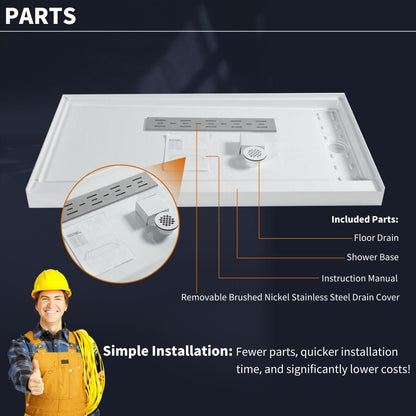 PARTS

Included Parts:

Floor Drain

Shower Base

Instruction Manual

Removable Brushed Nickel Stainless Steel Drain Cover

Simple Installation: Fewer parts, quicker installation time, and significantly lower costs!