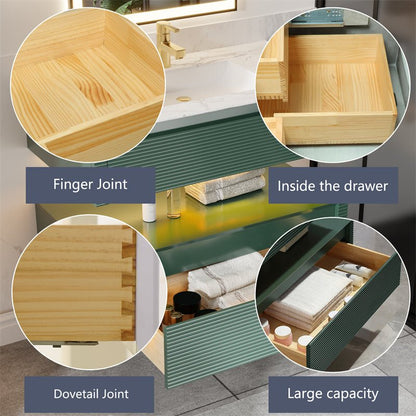 Finger Joint

Inside the drawer

Dovetail Joint

Large capacity